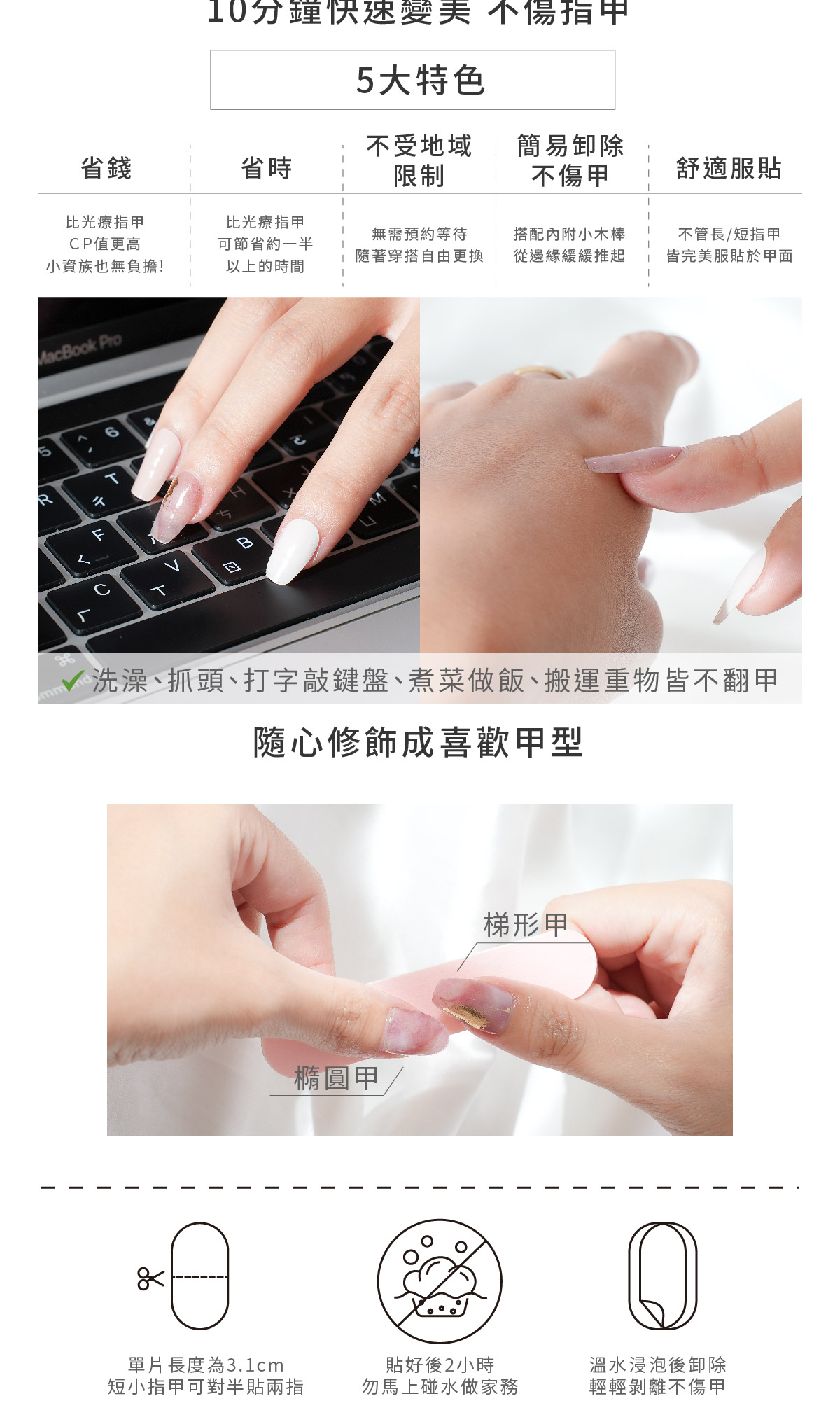 10分鐘快速變美 不傷指甲

5大特色

| 省錢 | 省時 | 不受地域限制 | 簡易卸除不傷甲 | 舒適服貼 |
|---|---|---|---|---|
| 比光療指甲 CP值更高 小資族也無負擔! | 比光療指甲 可節省約一半 以上的時間 | 無需預約等待 隨著穿搭自由更換 | 搭配內附小木棒 從邊緣緩緩推起 | 不管長/短指甲 皆完美服貼於甲面 |

MacBook Pro

洗澡、抓頭、打字敲鍵盤、煮菜做飯、搬運重物皆不翻甲

隨心修飾成喜歡甲型

梯形甲

橢圓甲

單片長度為3.1cm
短小指甲可對半貼兩指

貼好後2小時
勿馬上碰水做家務

溫水浸泡後卸除
輕輕剝離不傷甲