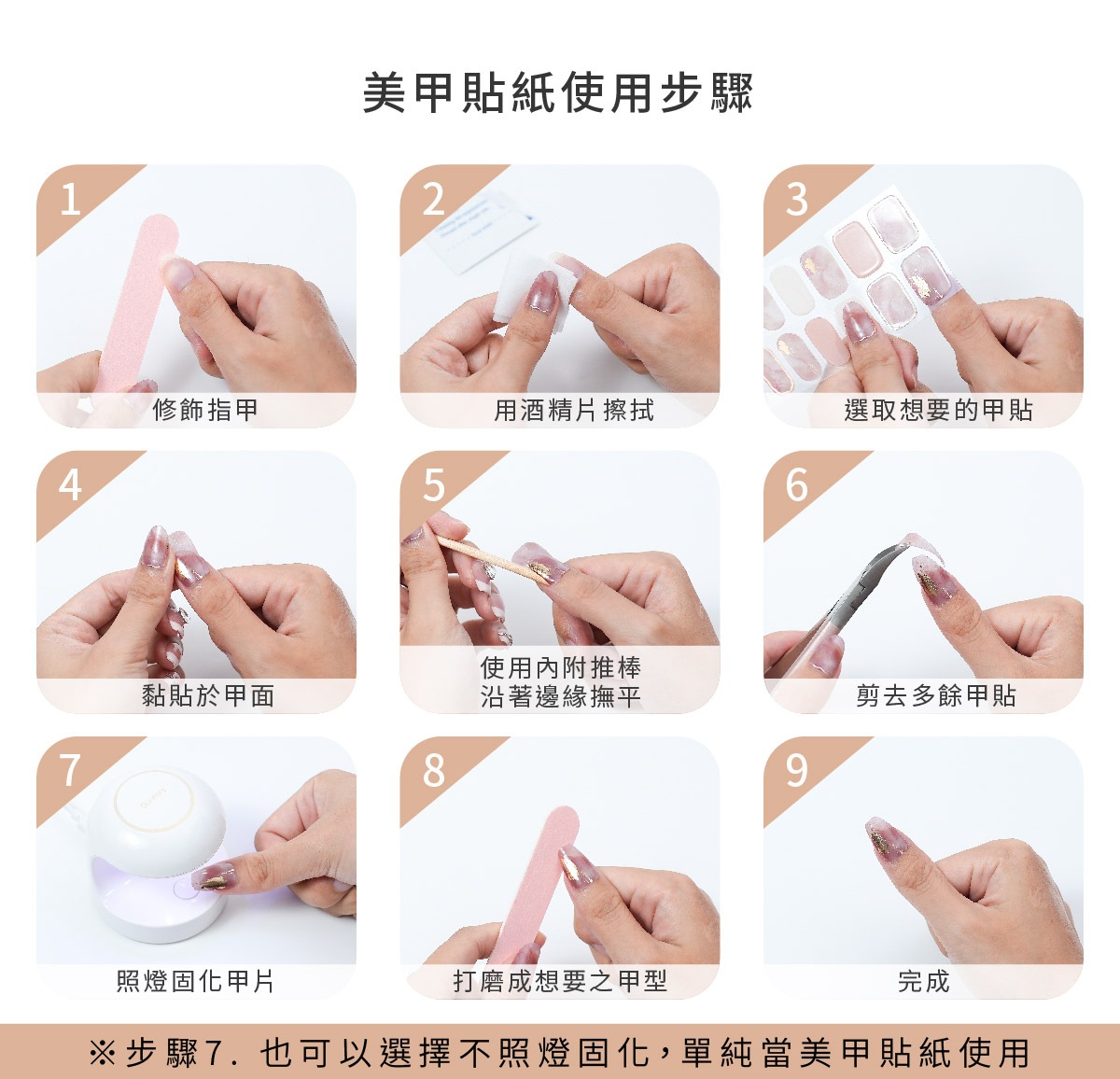 美甲貼紙使用步驟

1
修飾指甲

2
用酒精片擦拭

3
選取想要的甲貼

4
黏貼於甲面

5
使用內附推棒
沿著邊緣撫平

6
剪去多餘甲貼

7
照燈固化甲片

8
打磨成想要之甲型

9
完成

※步驟7. 也可以選擇不照燈固化，單純當美甲貼紙使用