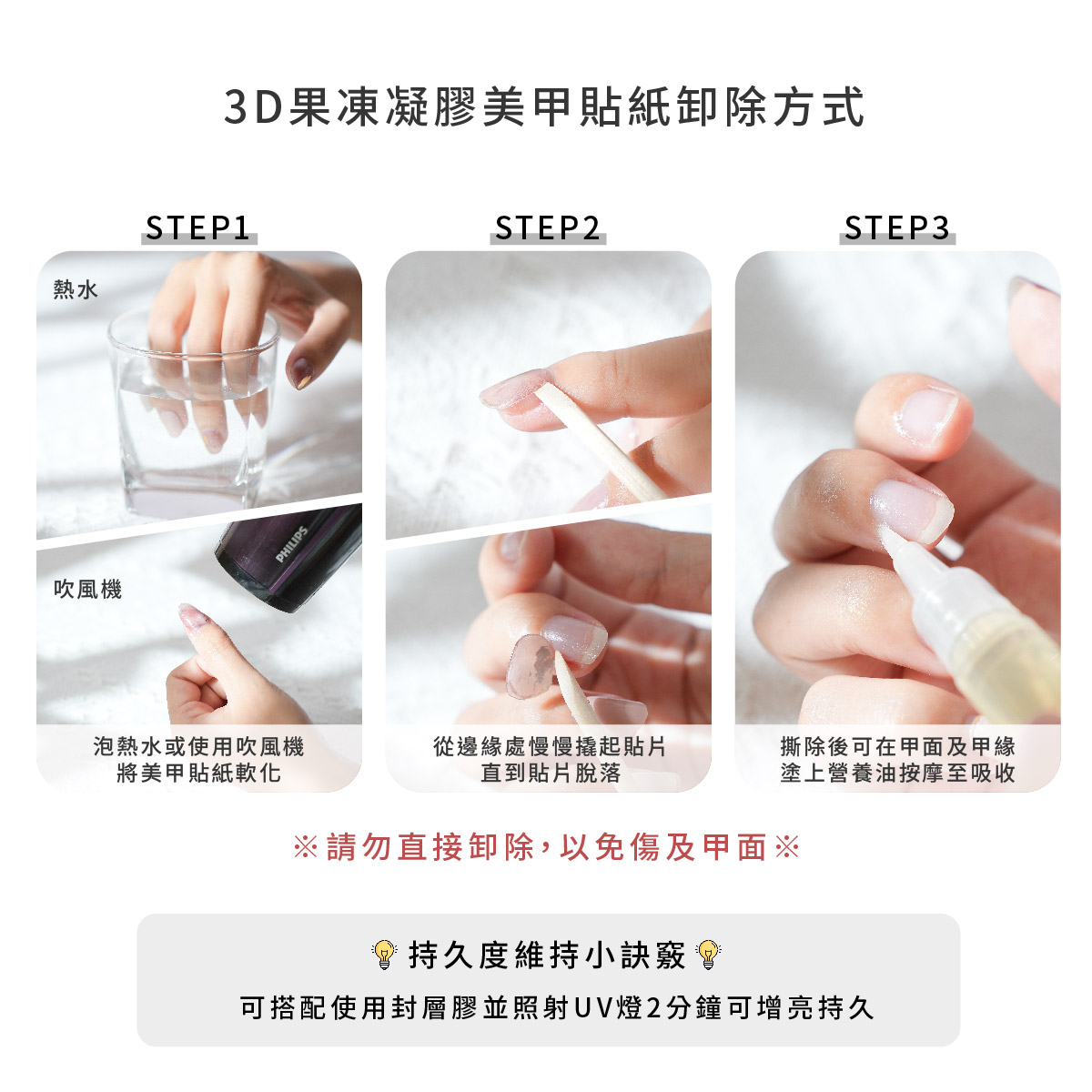 3D果凍凝膠美甲貼紙卸除方式

STEP1

熱水

PHILIPS

吹風機

泡熱水或使用吹風機
將美甲貼紙軟化

STEP2

從邊緣處慢慢撬起貼片
直到貼片脫落

STEP3

撕除後可在甲面及甲緣
塗上營養油按摩至吸收

※請勿直接卸除，以免傷及甲面※

持久度維持小訣竅

可搭配使用封層膠並照射UV燈2分鐘可增亮持久