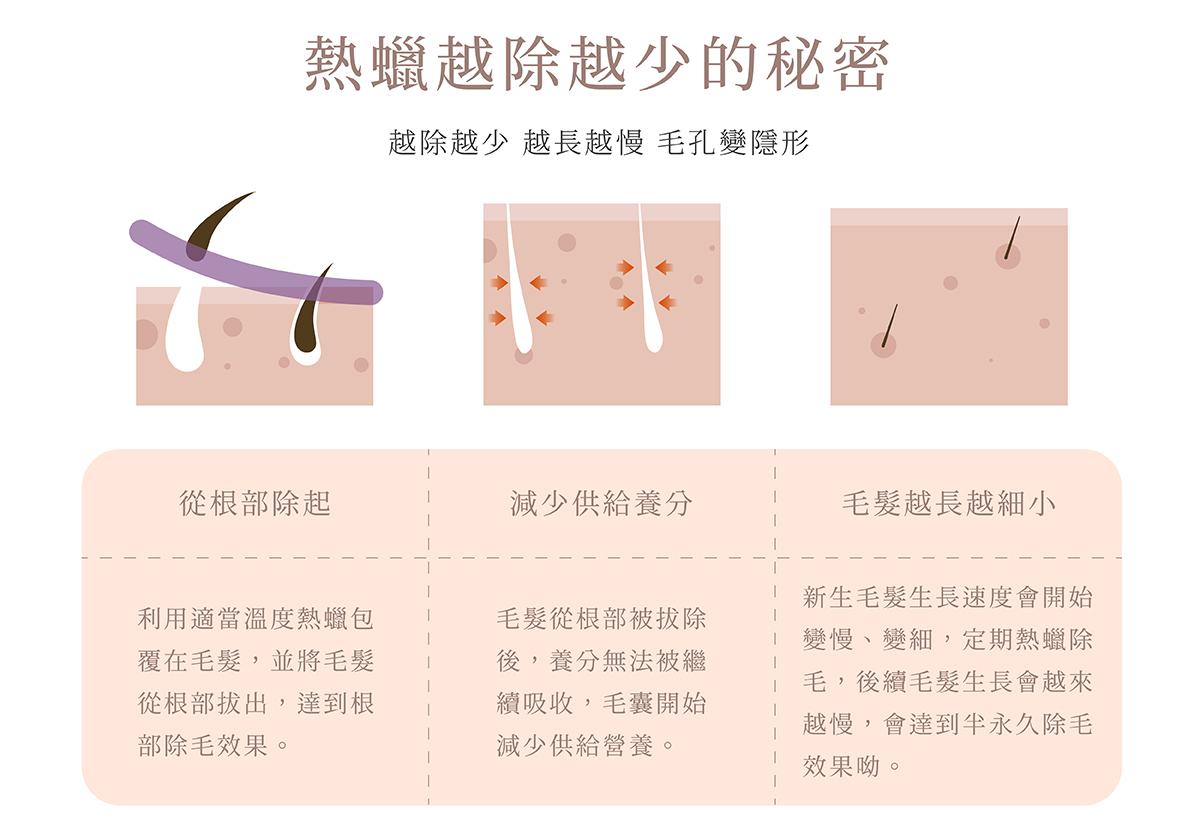 熱蠟越除越少的秘密

越除越少 越長越慢 毛孔變隱形

| 從根部除起 | 減少供給養分 | 毛髮越長越細小 |
|---|---|---|
| 利用適當溫度熱蠟包覆在毛髮，並將毛髮從根部拔出，達到根部除毛效果。 | 毛髮從根部被拔除後，養分無法被繼續吸收，毛囊開始減少供給營養。 | 新生毛髮生長速度會開始變慢、變細，定期熱蠟除毛，後續毛髮生長會越來越慢，會達到半永久除毛效果呦。 |