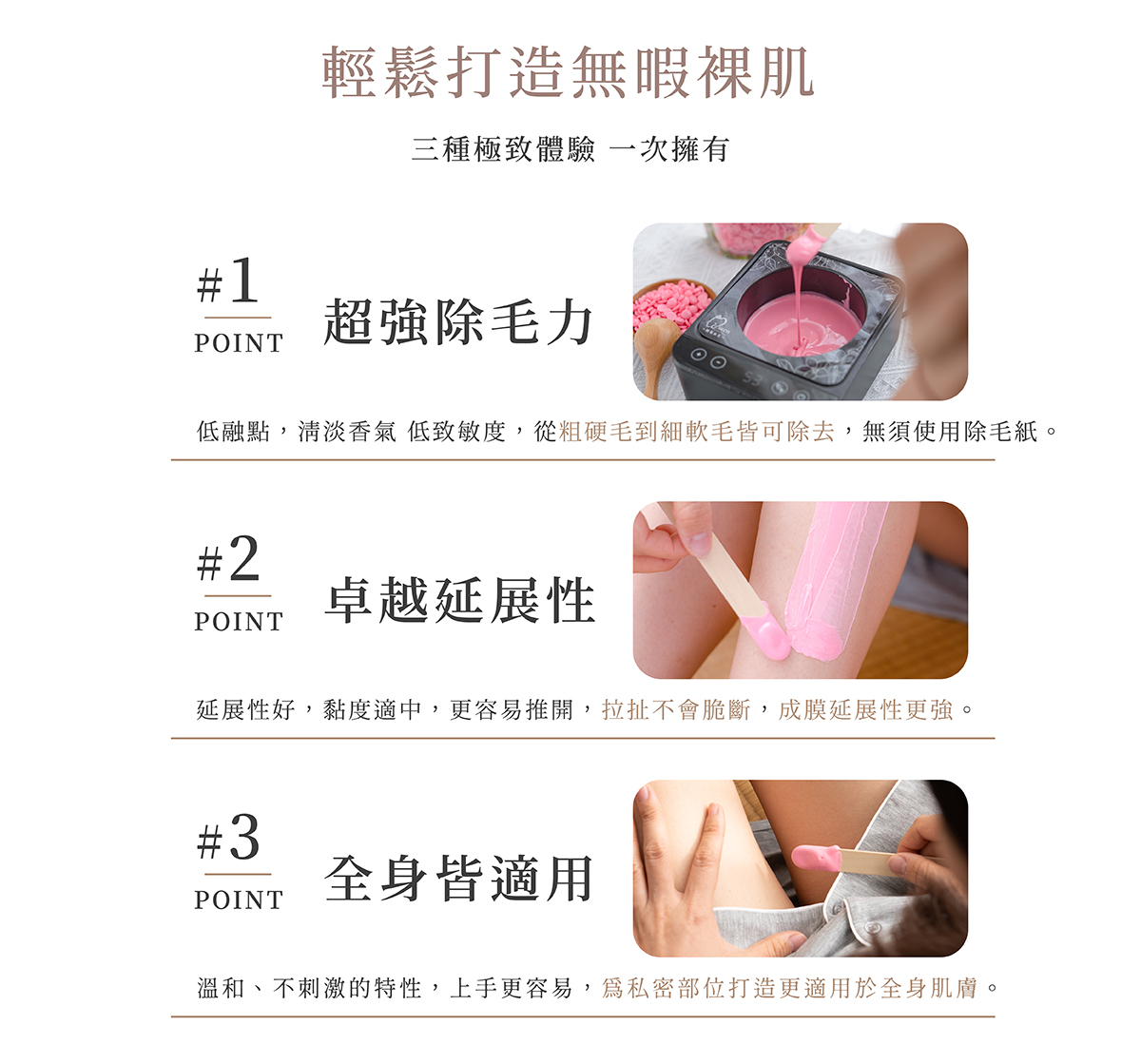 輕鬆打造無暇裸肌

三種極致體驗 一次擁有

#1
POINT
超強除毛力

低融點，清淡香氣 低致敏度，從粗硬毛到細軟毛皆可除去，無須使用除毛紙。

#2
POINT
卓越延展性

延展性好，黏度適中，更容易推開，拉扯不會脆斷，成膜延展性更強。

#3
POINT
全身皆適用

溫和、不刺激的特性，上手更容易，爲私密部位打造更適用於全身肌膚。