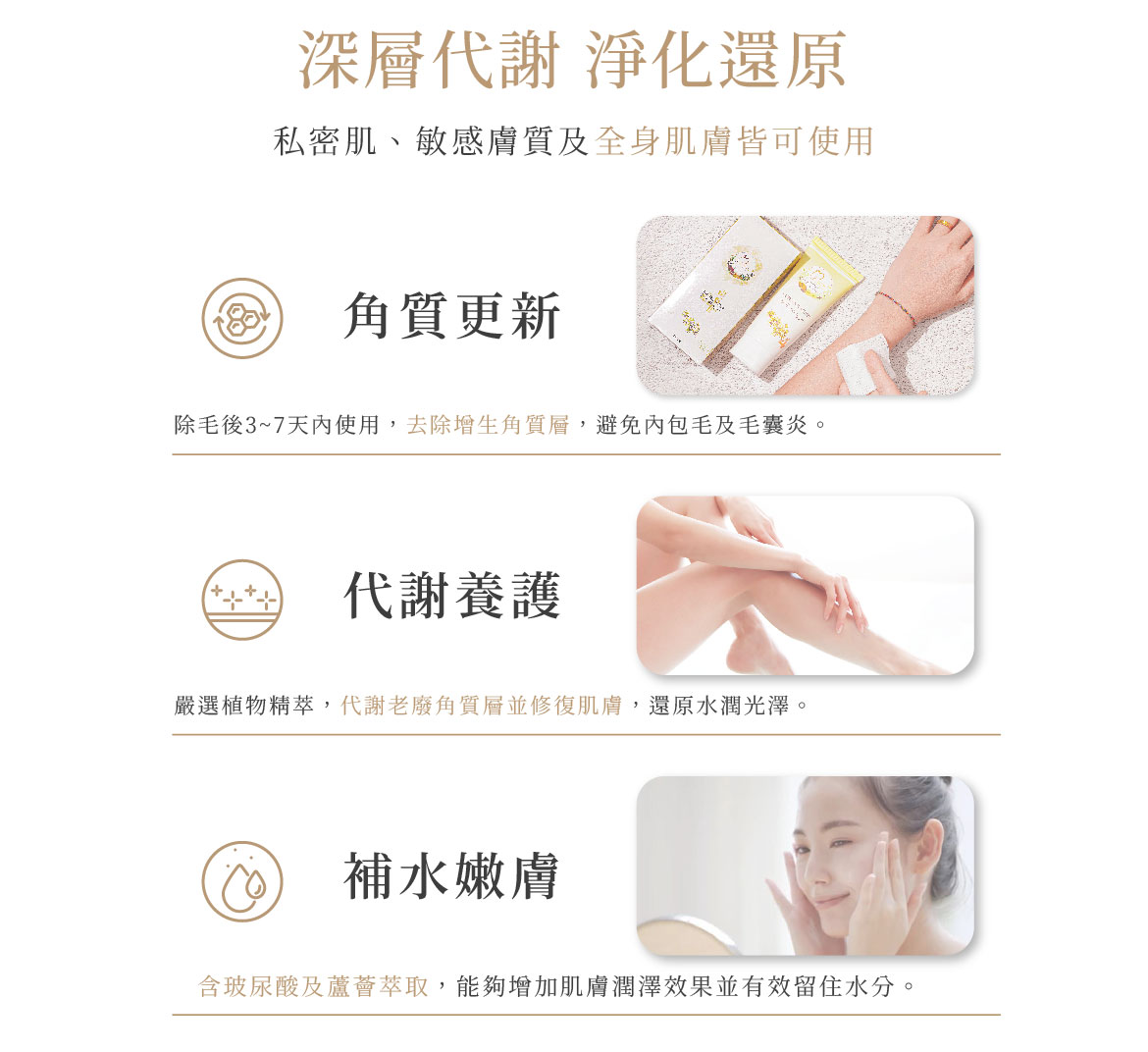 深層代謝 淨化還原

私密肌、敏感膚質及全身肌膚皆可使用

角質更新

除毛後3~7天內使用，去除增生角質層，避免內包毛及毛囊炎。

代謝養護

嚴選植物精萃，代謝老廢角質層並修復肌膚，還原水潤光澤。

補水嫩膚

含玻尿酸及蘆薈萃取，能夠增加肌膚潤澤效果並有效留住水分。