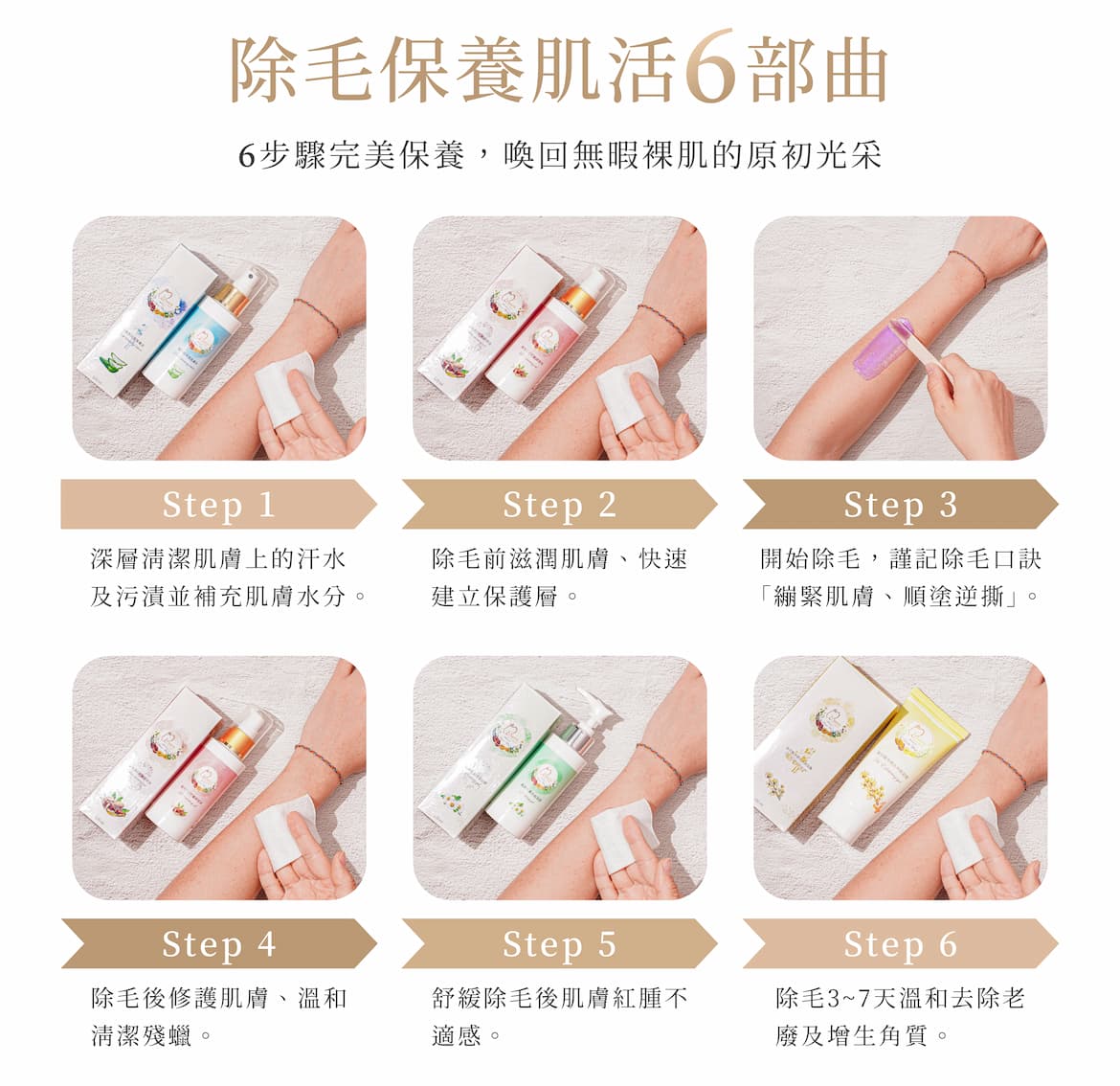 除毛保養肌活6部曲

6步驟完美保養，喚回無暇裸肌的原初光采

Step 1

深層清潔肌膚上的汗水及污漬並補充肌膚水分。

Step 2

除毛前滋潤肌膚、快速建立保護層。

Step 3

開始除毛，謹記除毛口訣「繃緊肌膚、順塗逆撕」。

Step 4

除毛後修護肌膚、溫和清潔殘蠟。

Step 5

舒緩除毛後肌膚紅腫不適感。

Step 6

除毛3~7天溫和去除老廢及增生角質。