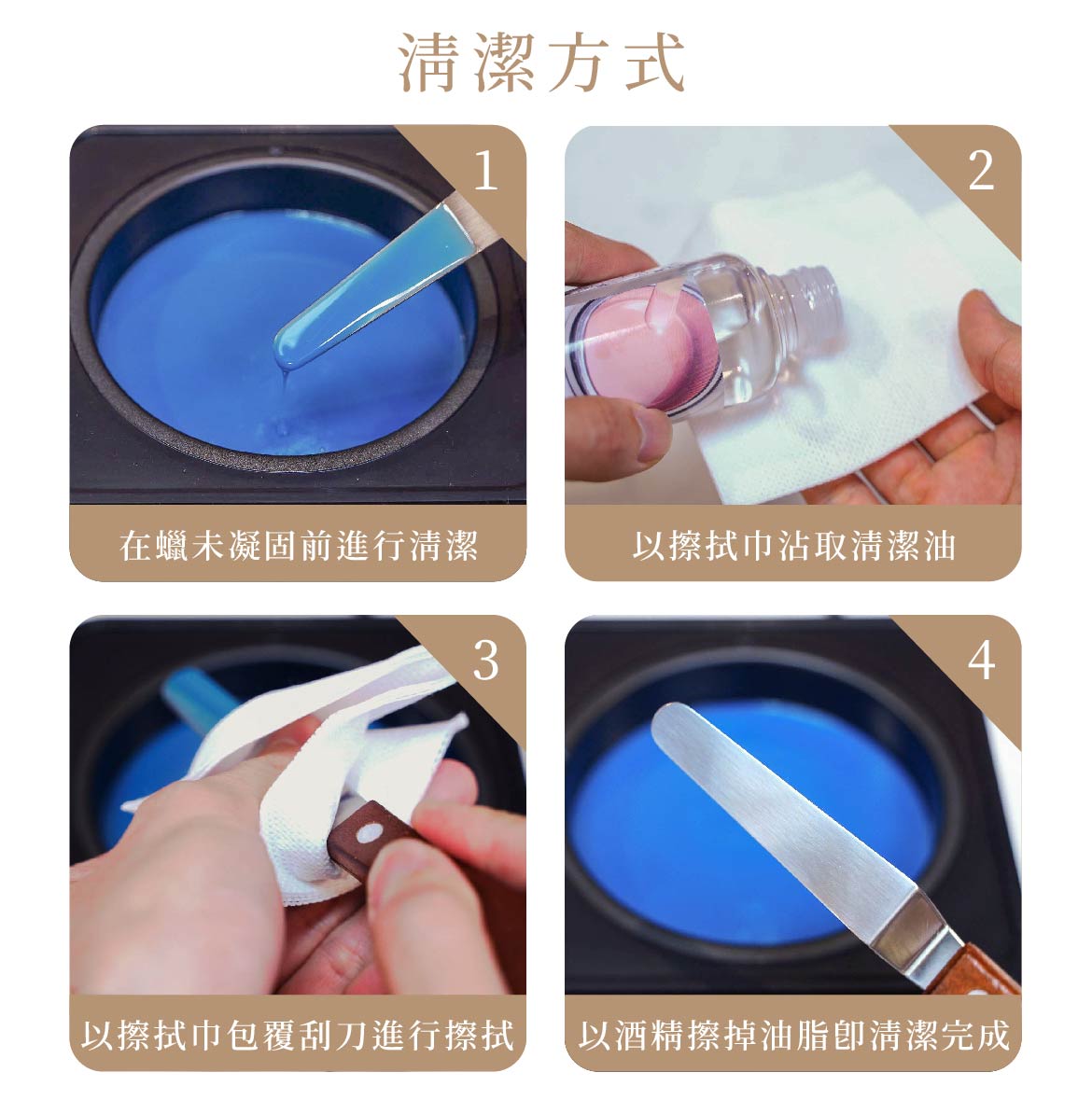 清潔方式

1

在蠟未凝固前進行清潔

2

以擦拭巾沾取清潔油

3

以擦拭巾包覆刮刀進行擦拭

4

以酒精擦掉油脂卽清潔完成