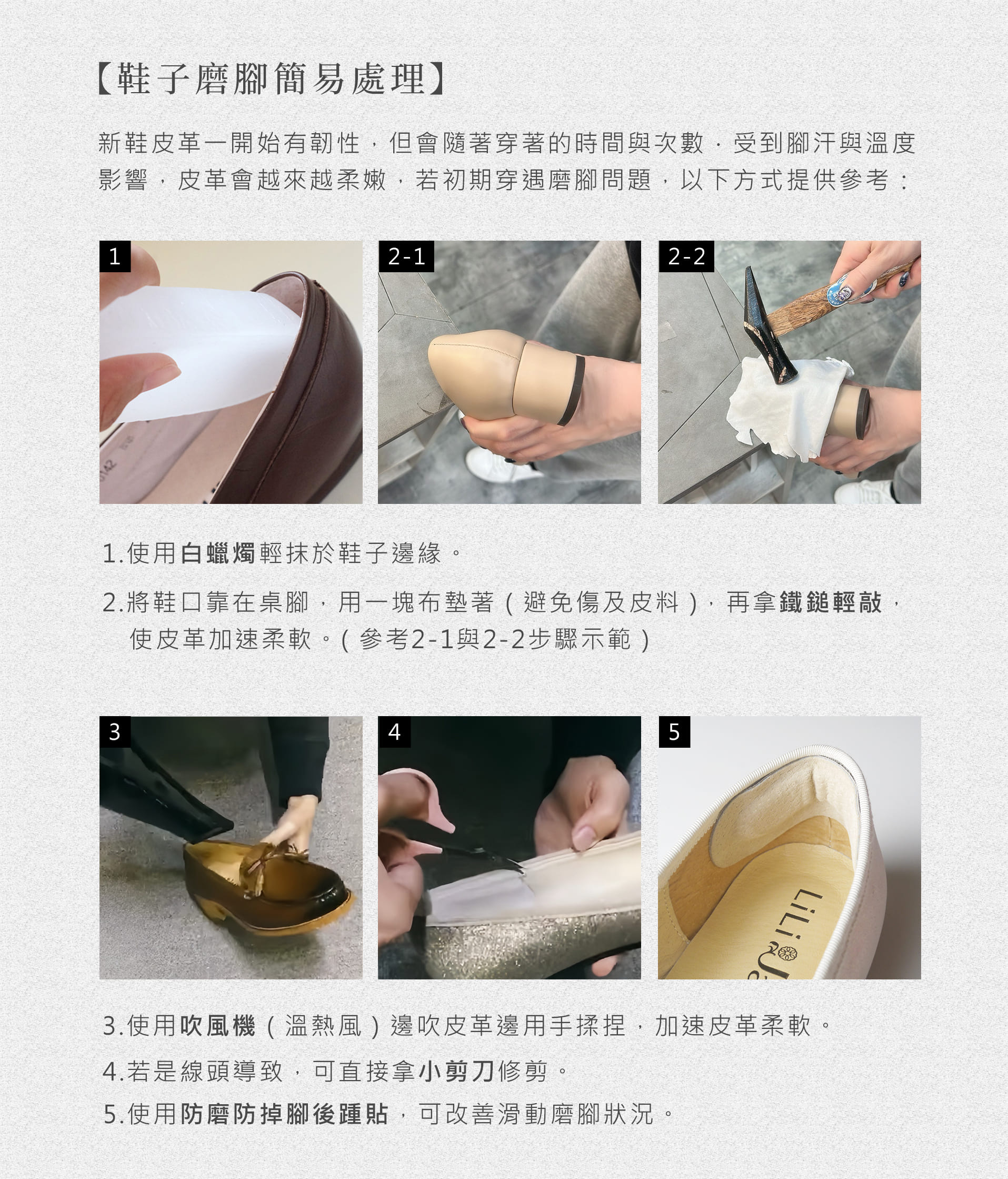 【鞋子磨腳簡易處理】

新鞋皮革一開始有韌性，但會隨著穿著的時間與次數，受到腳汗與溫度影響，皮革會越來越柔嫩，若初期穿遇磨腳問題，以下方式提供參考：

1

2-1

2-2

1.使用白蠟燭輕抹於鞋子邊緣。

2.將鞋口靠在桌腳，用一塊布墊著（避免傷及皮料），再拿鐵鎚輕敲，使皮革加速柔軟。（參考2-1與2-2步驟示範）

3

4

5

LiLi

3.使用吹風機（溫熱風）邊吹皮革邊用手揉捏，加速皮革柔軟。

4.若是線頭導致，可直接拿小剪刀修剪。

5.使用防磨防掉腳後踵貼，可改善滑動磨腳狀況。