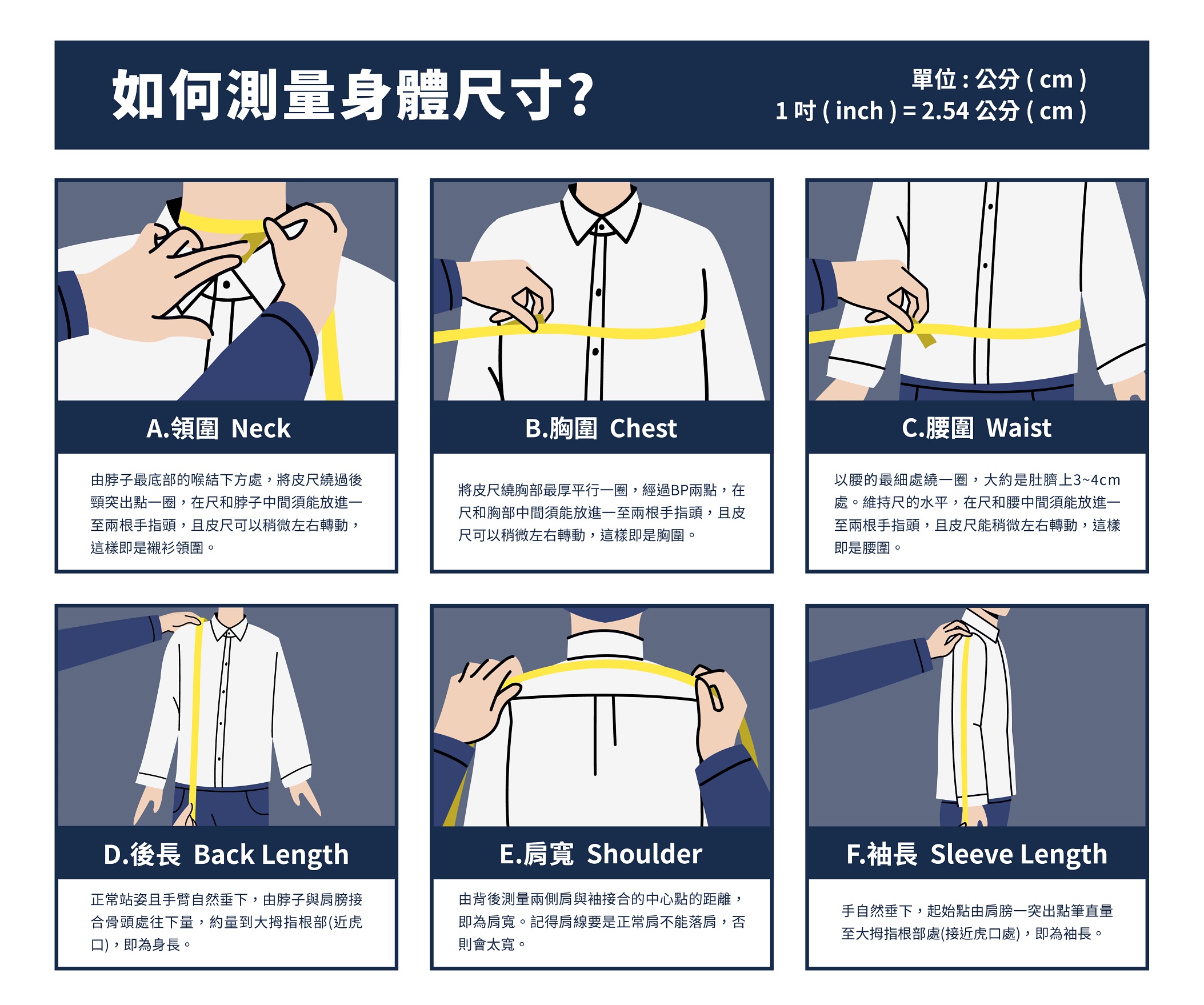 如何測量身體尺寸?

單位 : 公分 ( cm )
1 吋 ( inch ) = 2.54 公分 ( cm )

A.領圍 Neck

由脖子最底部的喉結下方處，將皮尺繞過後頸突出點一圈，在尺和脖子中間須能放進一至兩根手指頭，且皮尺可以稍微左右轉動，這樣即是襯衫領圍。

B.胸圍 Chest

將皮尺繞胸部最厚平行一圈，經過BP兩點，在尺和胸部中間須能放進一至兩根手指頭，且皮尺可以稍微左右轉動，這樣即是胸圍。

C.腰圍 Waist

以腰的最細處繞一圈，大約是肚臍上3~4cm處。維持尺的水平，在尺和腰中間須能放進一至兩根手指頭，且皮尺能稍微左右轉動，這樣即是腰圍。

D.後長 Back Length

正常站姿且手臂自然垂下，由脖子與肩膀接合骨頭處往下量，約量到大拇指根部(近虎口)，即為身長。

E.肩寬 Shoulder

由背後測量兩側肩與袖接合的中心點的距離，即為肩寬。記得肩線要是正常肩不能落肩，否則會太寬。

F.袖長 Sleeve Length

手自然垂下，起始點由肩膀一突出點筆直量至大拇指根部處(接近虎口處)，即為袖長。