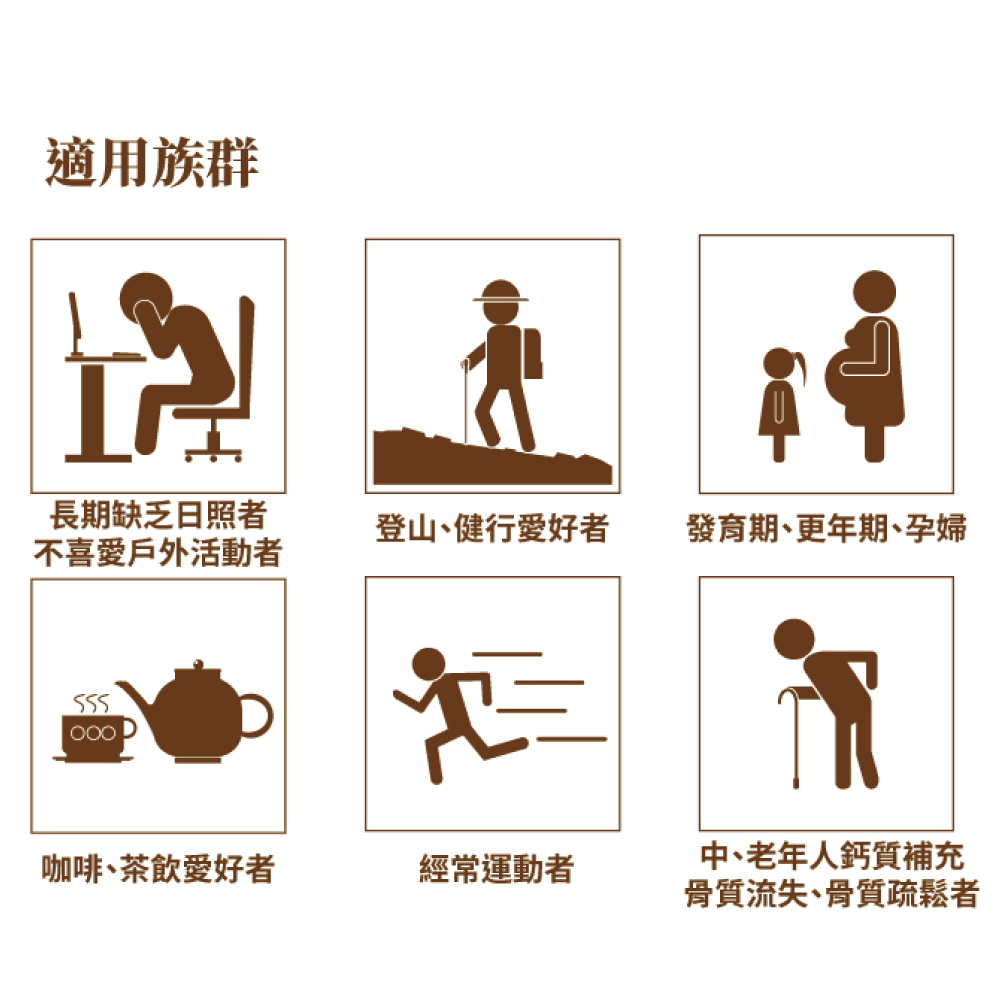 適用族群

長期缺乏日照者
不喜愛戶外活動者

登山、健行愛好者

發育期、更年期、孕婦

咖啡、茶飲愛好者

經常運動者

中、老年人鈣質補充
骨質流失、骨質疏鬆者