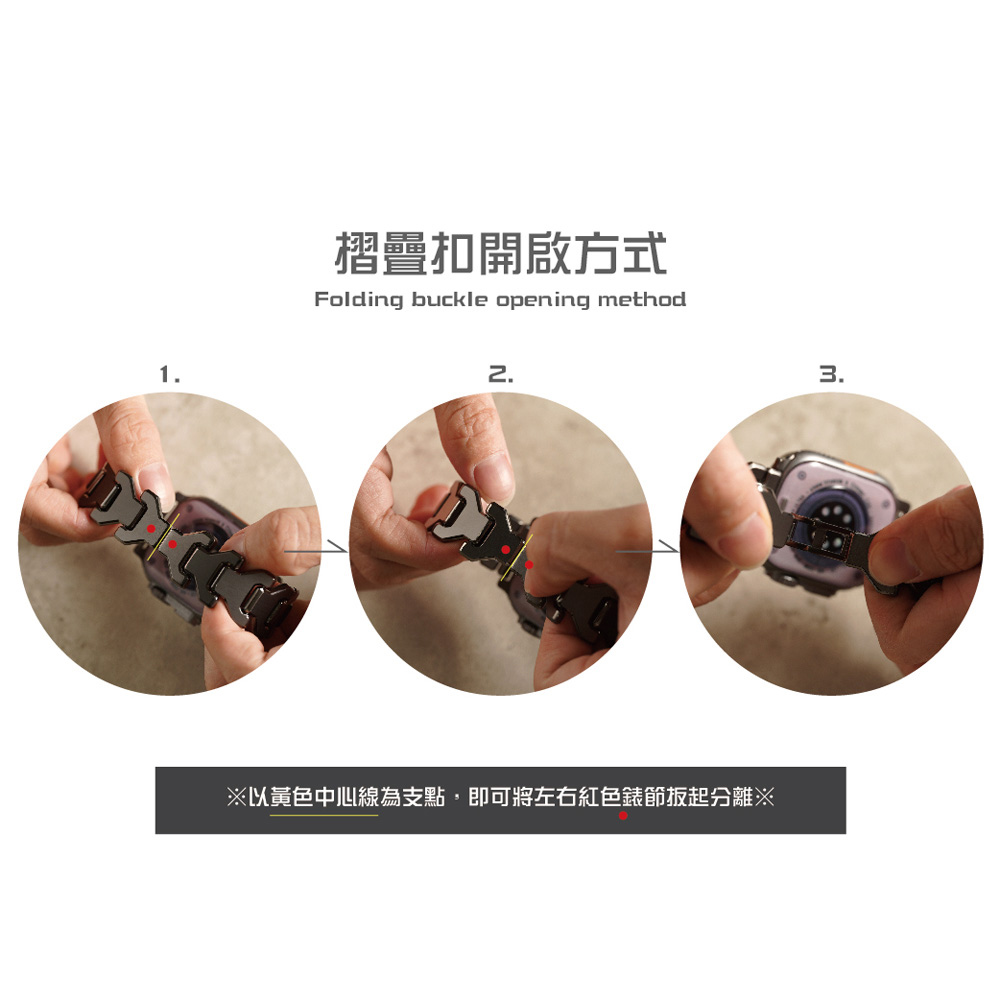 摺疊扣開啟方式
Folding buckle opening method

1.

2.

3.

※以黃色中心線為支點，即可將左右紅色錶節扳起分離※