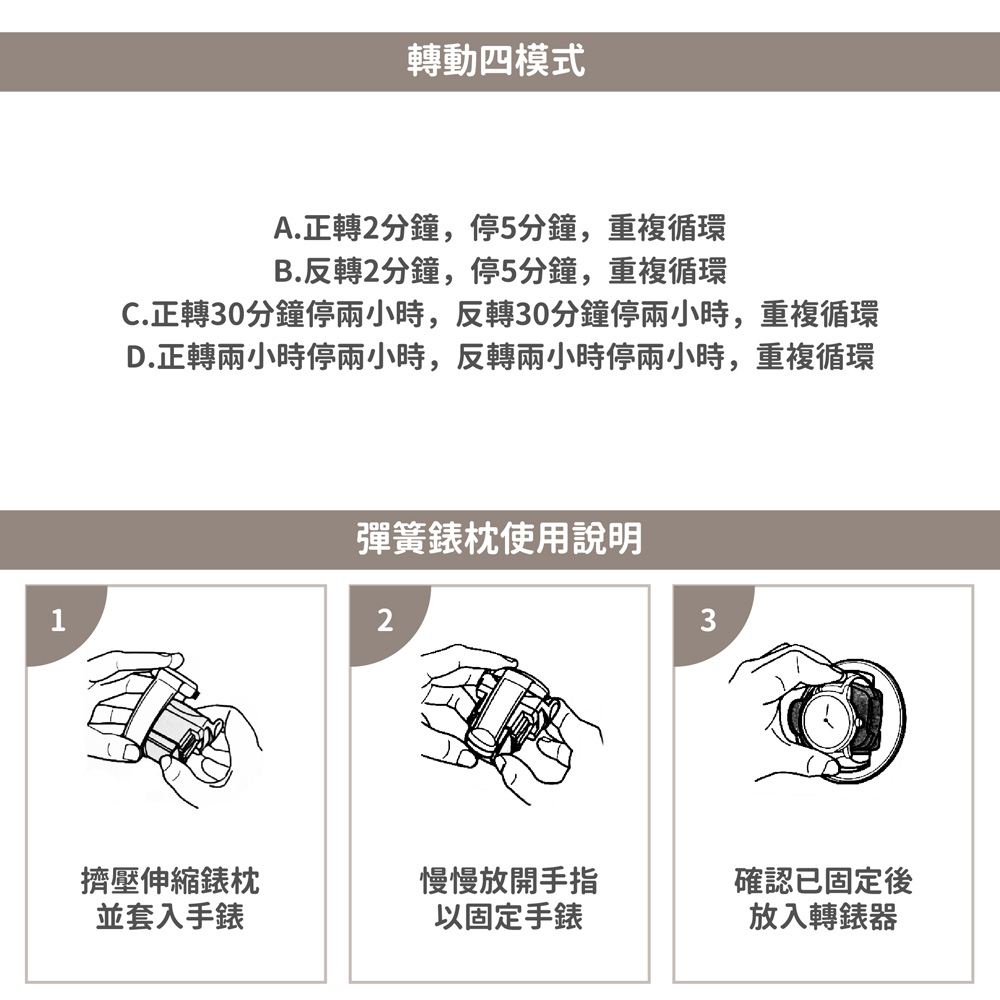 轉動四模式

A.正轉2分鐘，停5分鐘，重複循環
B.反轉2分鐘，停5分鐘，重複循環
C.正轉30分鐘停兩小時，反轉30分鐘停兩小時，重複循環
D.正轉兩小時停兩小時，反轉兩小時停兩小時，重複循環

彈簧錶枕使用說明

1

擠壓伸縮錶枕
並套入手錶

2

慢慢放開手指
以固定手錶

3

確認已固定後
放入轉錶器