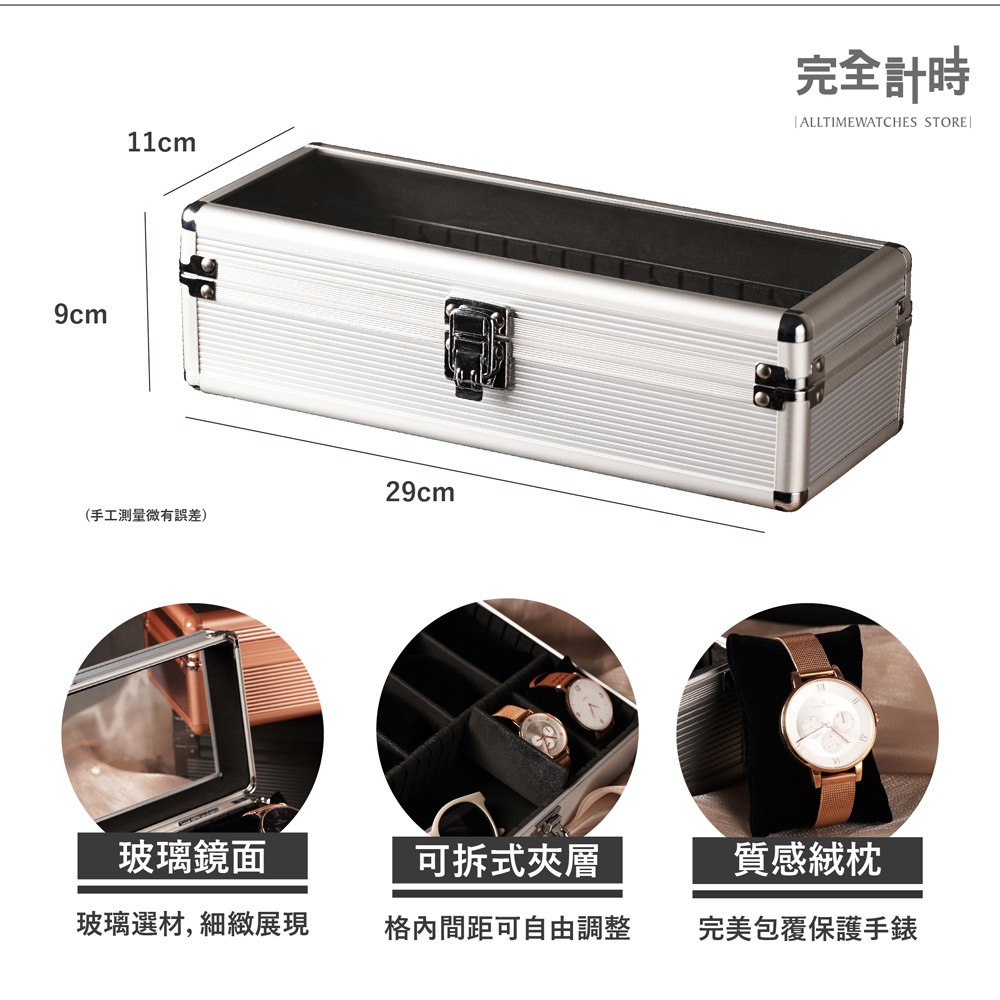 完全計時
|ALLTIMEWATCHES STORE|

11cm

9cm

29cm

(手工測量微有誤差)

玻璃鏡面

玻璃選材, 細緻展現

可拆式夾層

格內間距可自由調整

質感絨枕

完美包覆保護手錶