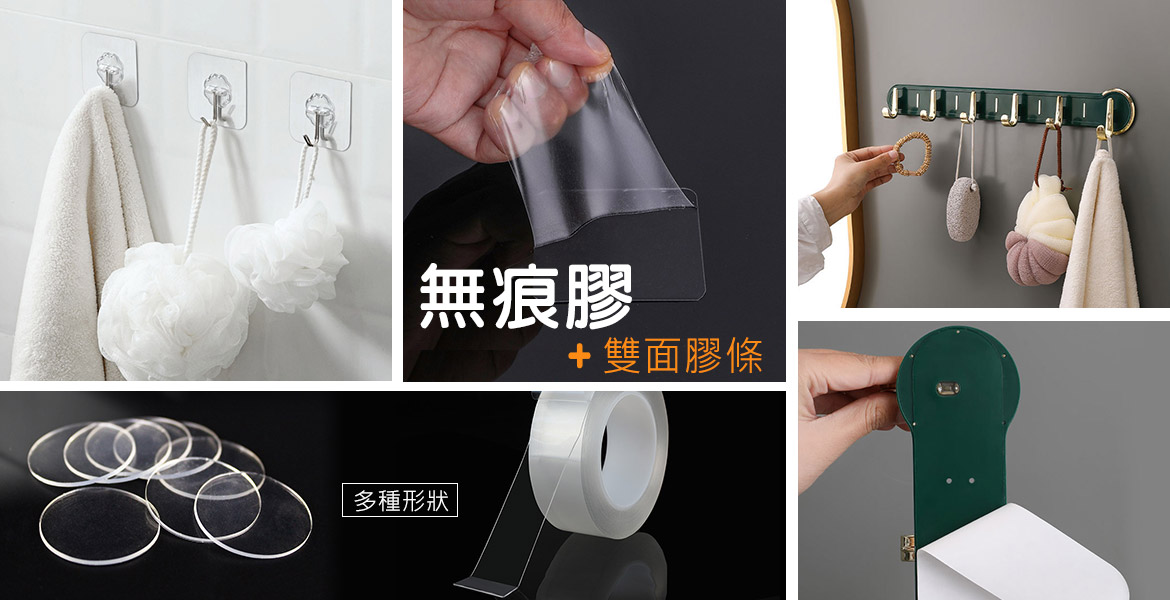 無痕膠
+ 雙面膠條

多種形狀