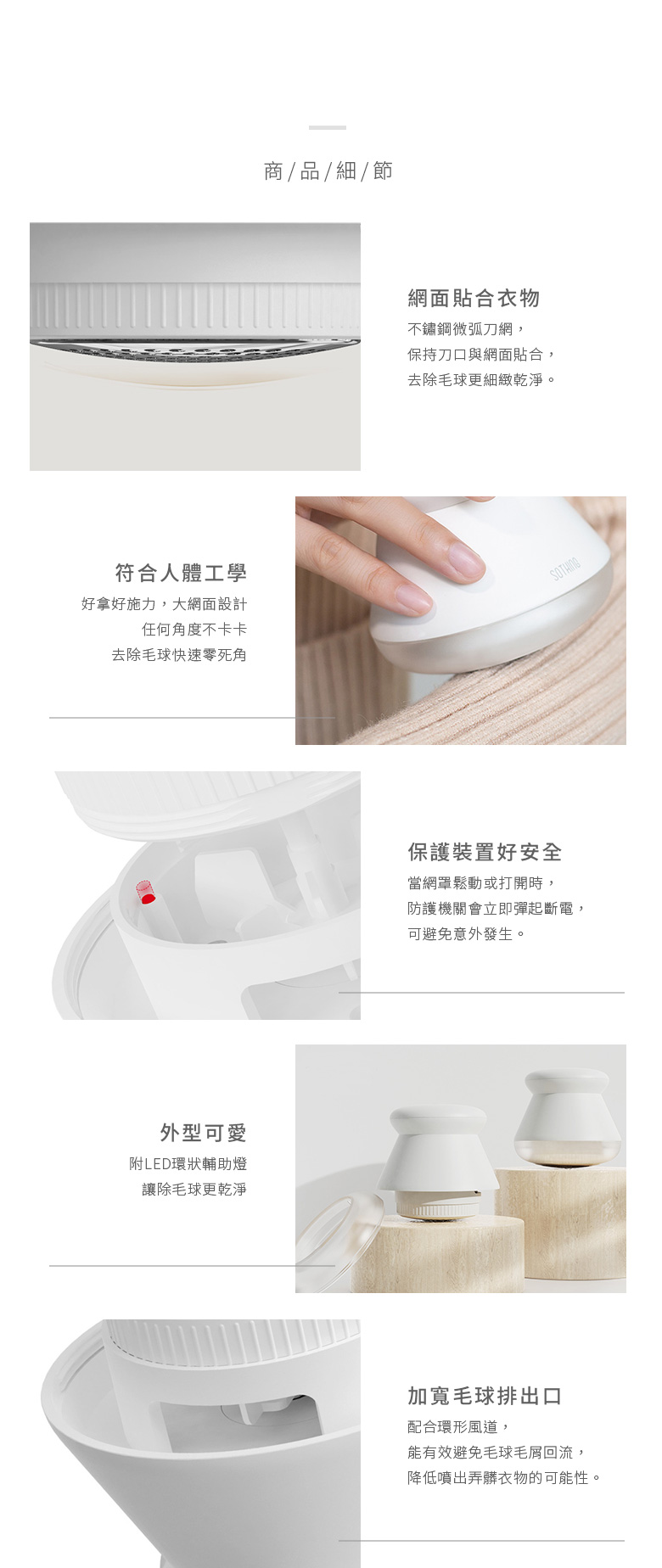 商 / 品 / 細 / 節

網面貼合衣物
不鏽鋼微弧刀網，
保持刀口與網面貼合，
去除毛球更細緻乾淨。

符合人體工學
好拿好施力，大網面設計
任何角度不卡卡
去除毛球快速零死角

SOTHING

保護裝置好安全
當網罩鬆動或打開時，
防護機關會立即彈起斷電，
可避免意外發生。

外型可愛
附LED環狀輔助燈
讓除毛球更乾淨

加寬毛球排出口
配合環形風道，
能有效避免毛球毛屑回流，
降低噴出弄髒衣物的可能性。