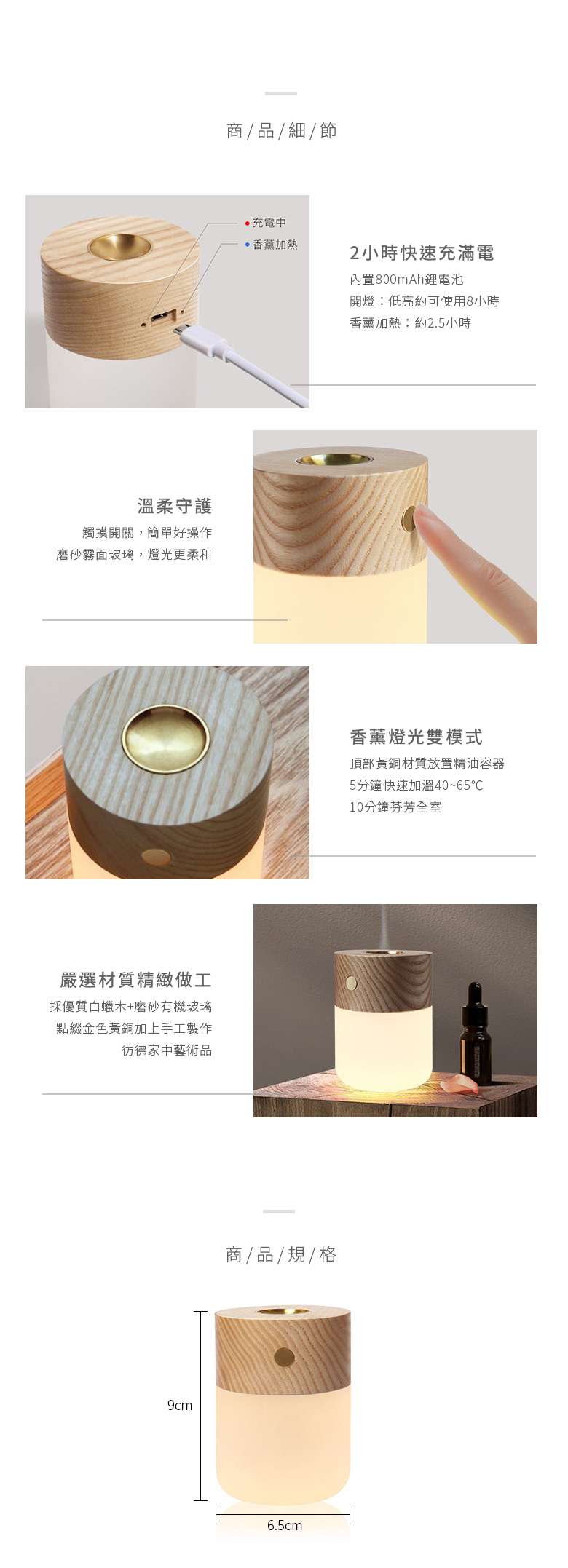 商 / 品 / 細 / 節

充電中
香薰加熱

2小時快速充滿電
內置800mAh鋰電池
開燈：低亮約可使用8小時
香薰加熱：約2.5小時

溫柔守護
觸摸開關，簡單好操作
磨砂霧面玻璃，燈光更柔和

香薰燈光雙模式
頂部黃銅材質放置精油容器
5分鐘快速加溫40~65℃
10分鐘芬芳全室

嚴選材質精緻做工
採優質白蠟木+磨砂有機玻璃
點綴金色黃銅加上手工製作
彷彿家中藝術品

商 / 品 / 規 / 格

9cm
6.5cm