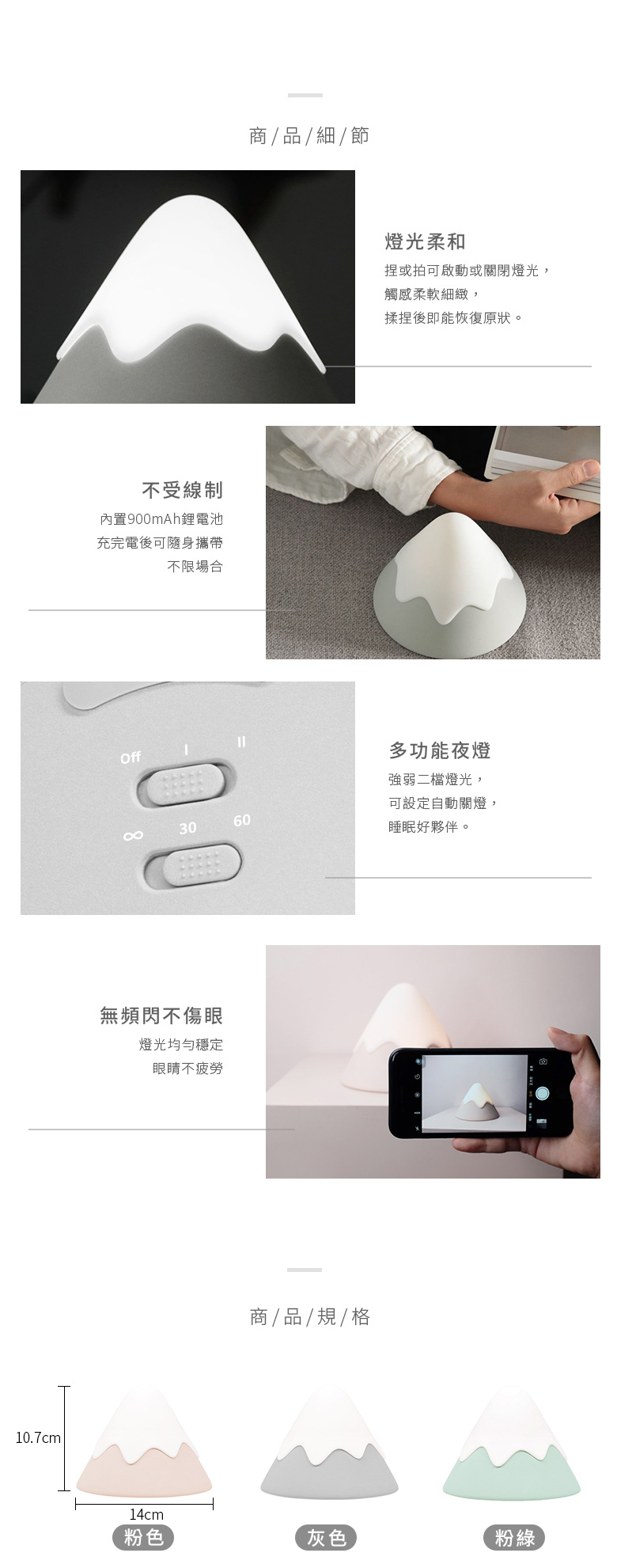 商 / 品 / 細 / 節

燈光柔和

捏或拍可啟動或關閉燈光，
觸感柔軟細緻，
揉捏後即能恢復原狀。

不受線制

內置900mAh鋰電池
充完電後可隨身攜帶
不限場合

Off I II
∞ 30 60

多功能夜燈

強弱二檔燈光，
可設定自動關燈，
睡眠好夥伴。

無頻閃不傷眼

燈光均勻穩定
眼睛不疲勞

商 / 品 / 規 / 格

10.7cm
14cm

粉色 灰色 粉綠