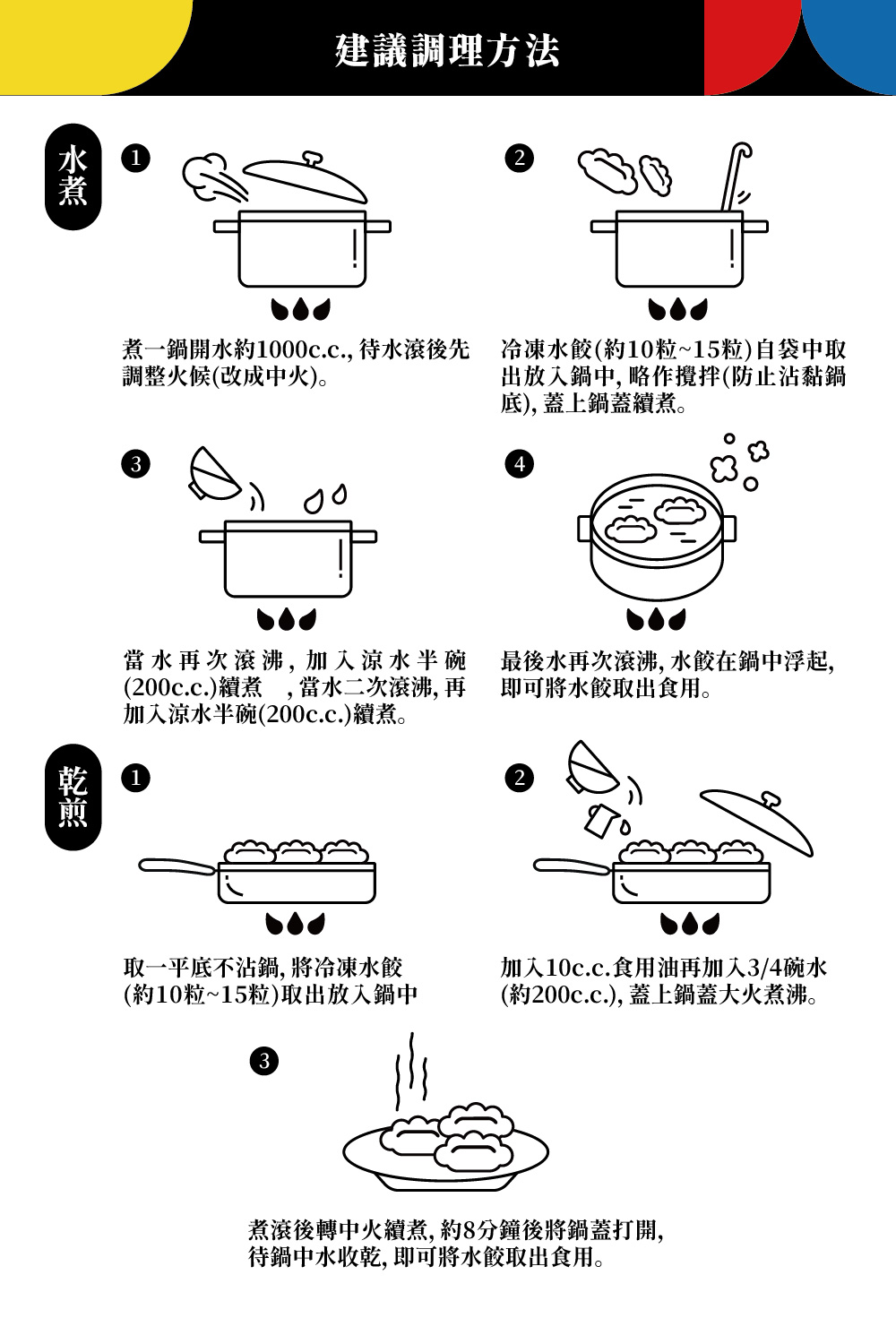 建議調理方法

水煮

1

煮一鍋開水約1000c.c., 待水滾後先調整火候(改成中火)。

2

冷凍水餃(約10粒~15粒)自袋中取出放入鍋中, 略作攪拌(防止沾黏鍋底), 蓋上鍋蓋續煮。

3

當水再次滾沸, 加入涼水半碗(200c.c.)續煮 , 當水二次滾沸, 再加入涼水半碗(200c.c.)續煮。

4

最後水再次滾沸, 水餃在鍋中浮起, 即可將水餃取出食用。

乾煎

1

取一平底不沾鍋, 將冷凍水餃(約10粒~15粒)取出放入鍋中

2

加入10c.c.食用油再加入3/4碗水(約200c.c.), 蓋上鍋蓋大火煮沸。

3

煮滾後轉中火續煮, 約8分鐘後將鍋蓋打開, 待鍋中水收乾, 即可將水餃取出食用。