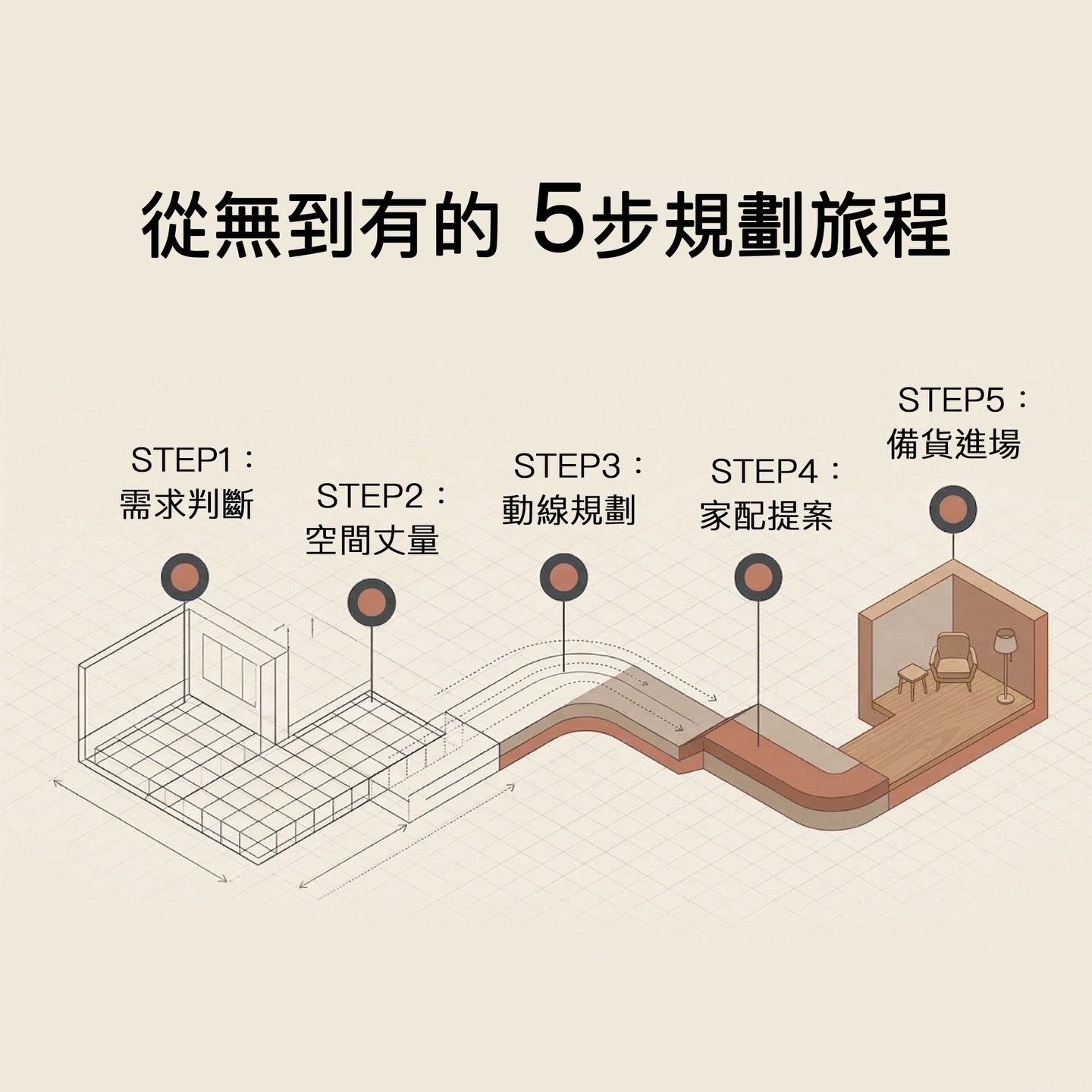 從無到有的 5步規劃旅程

STEP1：
需求判斷

STEP2：
空間丈量

STEP3：
動線規劃

STEP4：
家配提案

STEP5：
備貨進場