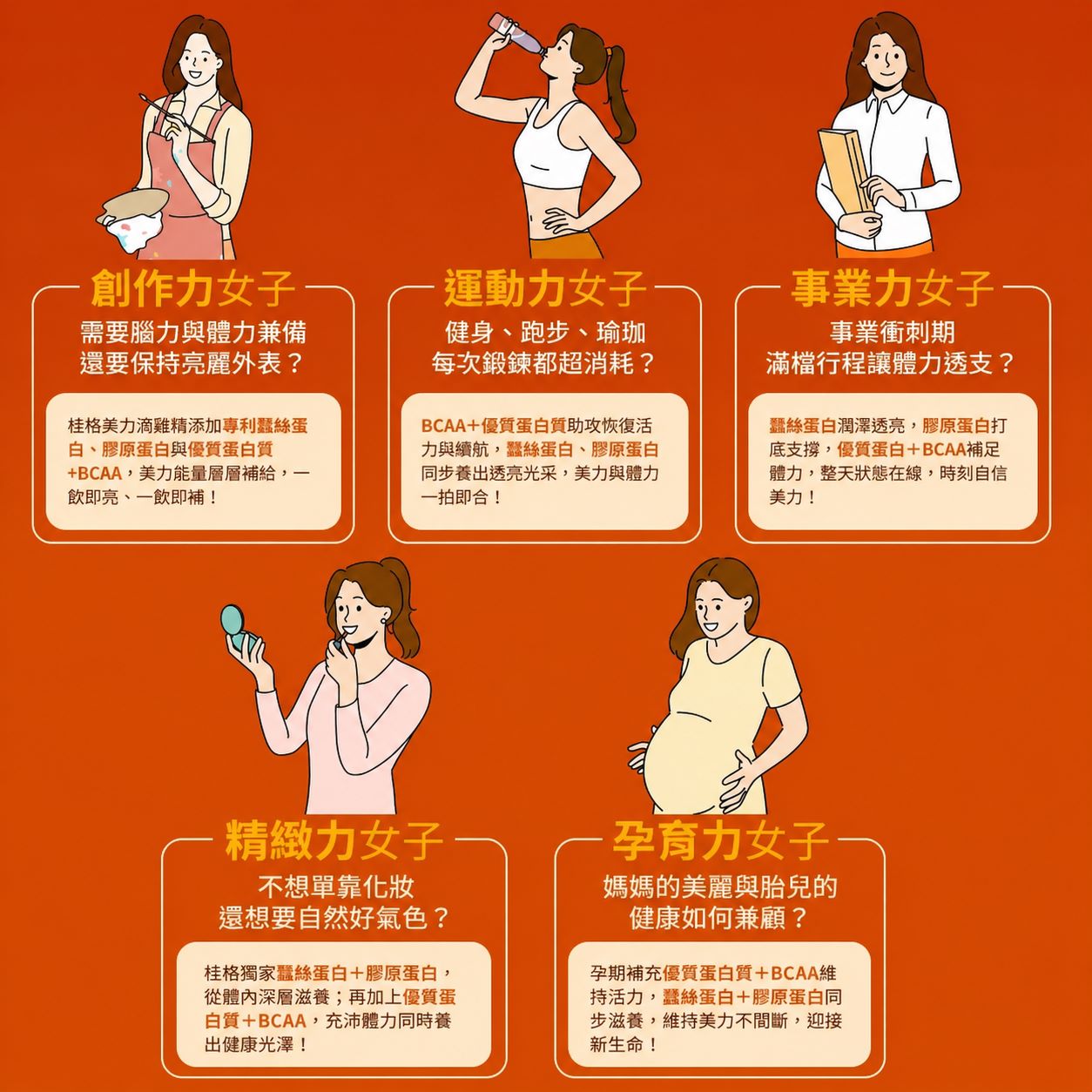 創作力女子

需要腦力與體力兼備
還要保持亮麗外表？

桂格美力滴雞精添加專利蠶絲蛋白、膠原蛋白與優質蛋白質+BCAA，美力能量層層補給，一飲即亮、一飲即補！

運動力女子

健身、跑步、瑜珈
每次鍛鍊都超消耗？

BCAA+優質蛋白質助攻恢復活力與續航，蠶絲蛋白、膠原蛋白同步養出透亮光采，美力與體力一拍即合！

事業力女子

事業衝刺期
滿檔行程讓體力透支？

蠶絲蛋白潤澤透亮，膠原蛋白打底支撐，優質蛋白+BCAA補足體力，整天狀態在線，時刻自信美力！

精緻力女子

不想單靠化妝
還想要自然好氣色？

桂格獨家蠶絲蛋白+膠原蛋白，從體內深層滋養；再加上優質蛋白質+BCAA，充沛體力同時養出健康光澤！

孕育力女子

媽媽的美麗與胎兒的
健康如何兼顧？

孕期補充優質蛋白質+BCAA維持活力，蠶絲蛋白+膠原蛋白同步滋養，維持美力不間斷，迎接新生命！