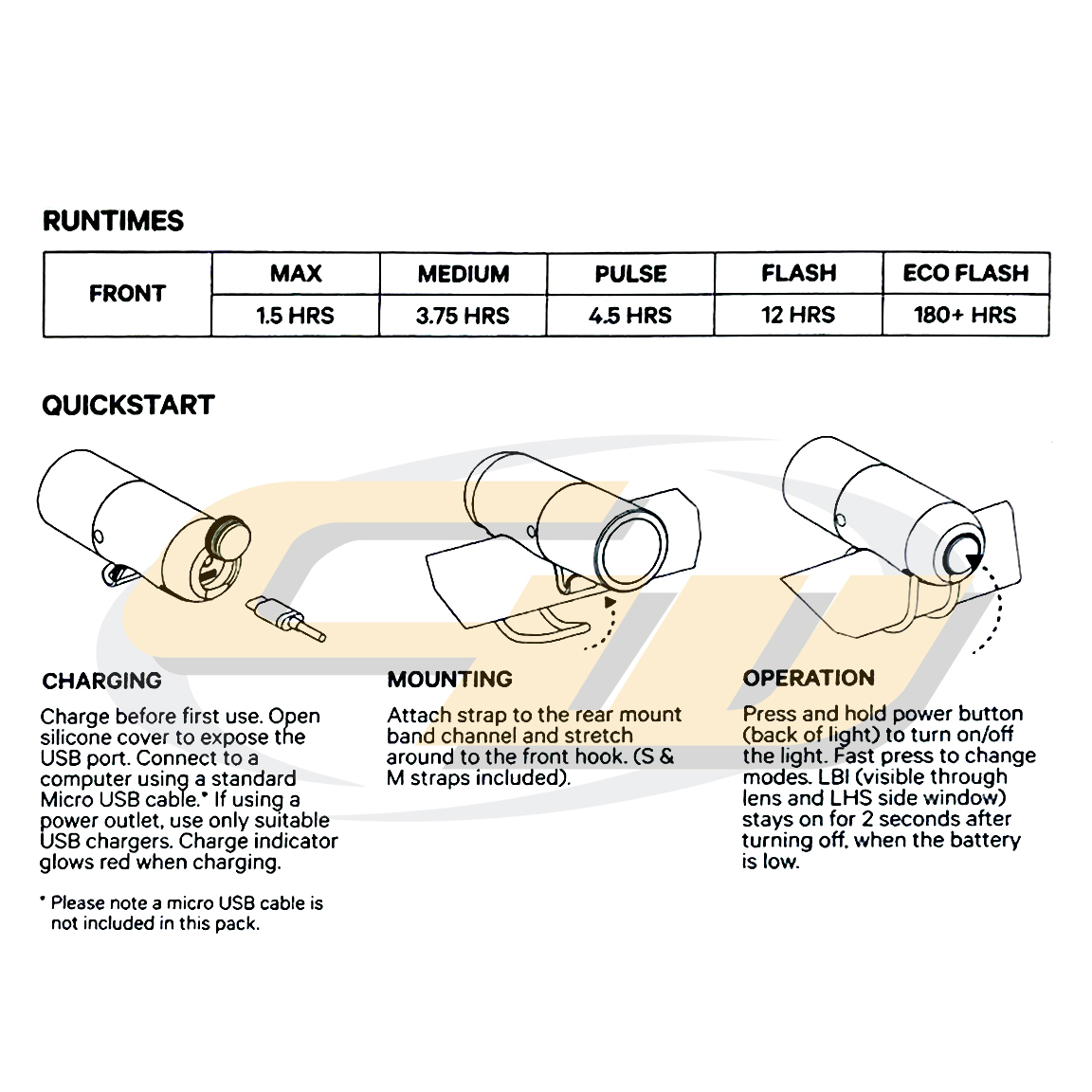 RUNTIMES

| FRONT | MAX | MEDIUM | PULSE | FLASH | ECO FLASH |
|---|---|---|---|---|---|
| | 1.5 HRS | 3.75 HRS | 4.5 HRS | 12 HRS | 180+ HRS |

QUICKSTART

CHARGING

Charge before first use. Open silicone cover to expose the USB port. Connect to a computer using a standard Micro USB cable.* If using a power outlet, use only suitable USB chargers. Charge indicator glows red when charging.

* Please note a micro USB cable is not included in this pack.

MOUNTING

Attach strap to the rear mount band channel and stretch around to the front hook. (S & M straps included).

OPERATION

Press and hold power button (back of light) to turn on/off the light. Fast press to change modes. LBI (visible through lens and LHS side window) stays on for 2 seconds after turning off, when the battery is low.