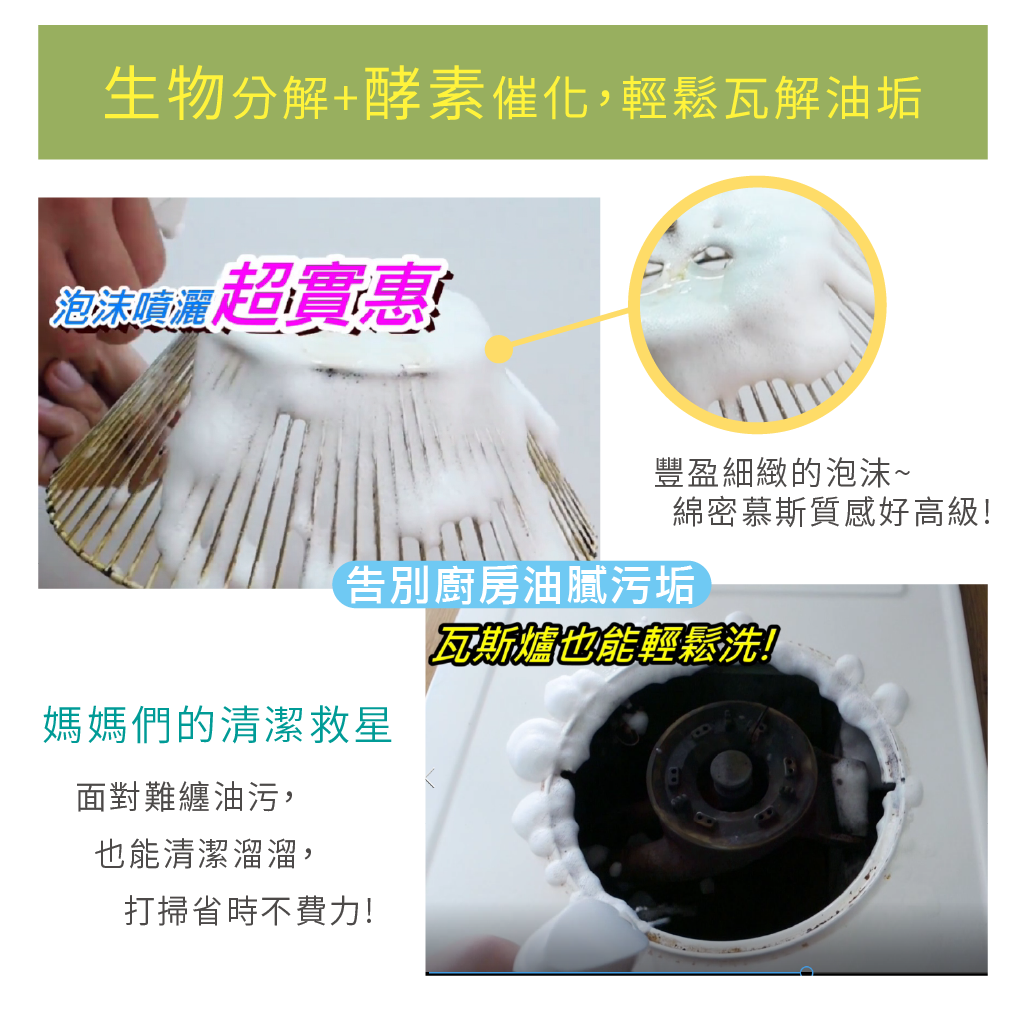 生物分解+酵素催化，輕鬆瓦解油垢

泡沫噴灑超實惠

豐盈細緻的泡沫~
綿密慕斯質感好高級!

告別廚房油膩污垢

瓦斯爐也能輕鬆洗!

媽媽們的清潔救星

面對難纏油污，
也能清潔溜溜，
打掃省時不費力!