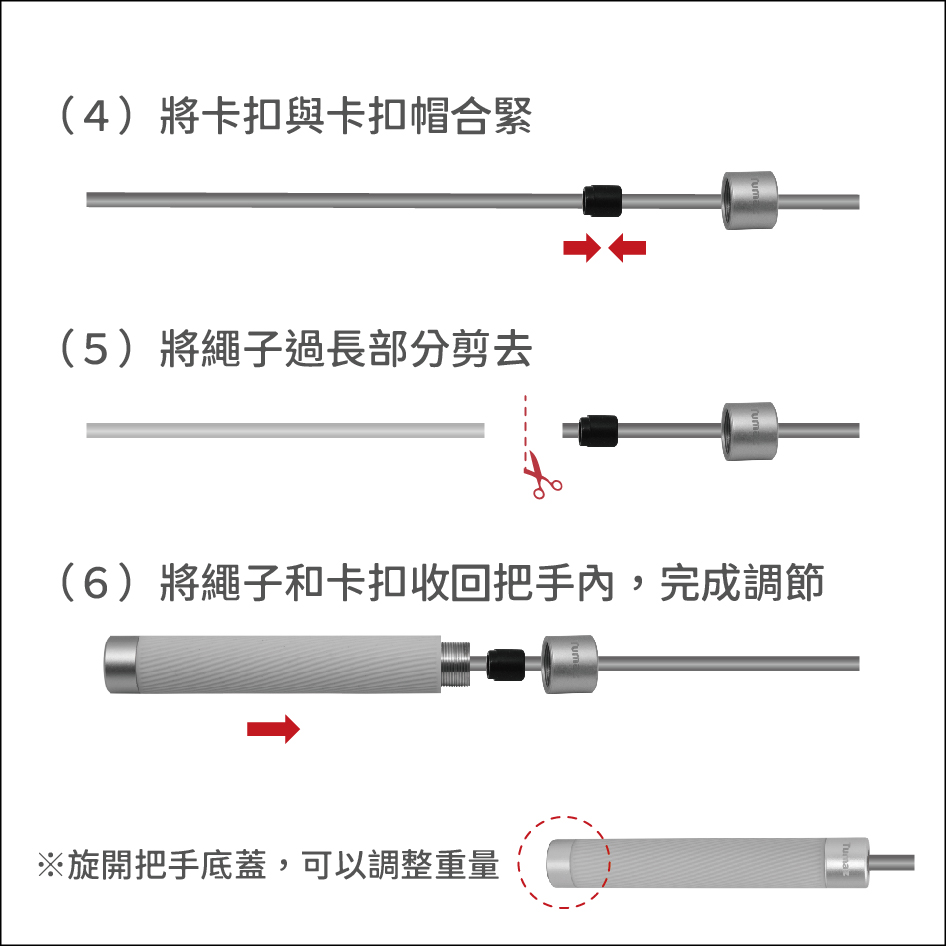 （4）將卡扣與卡扣帽合緊

（5）將繩子過長部分剪去

（6）將繩子和卡扣收回把手內，完成調節

※旋開把手底蓋，可以調整重量