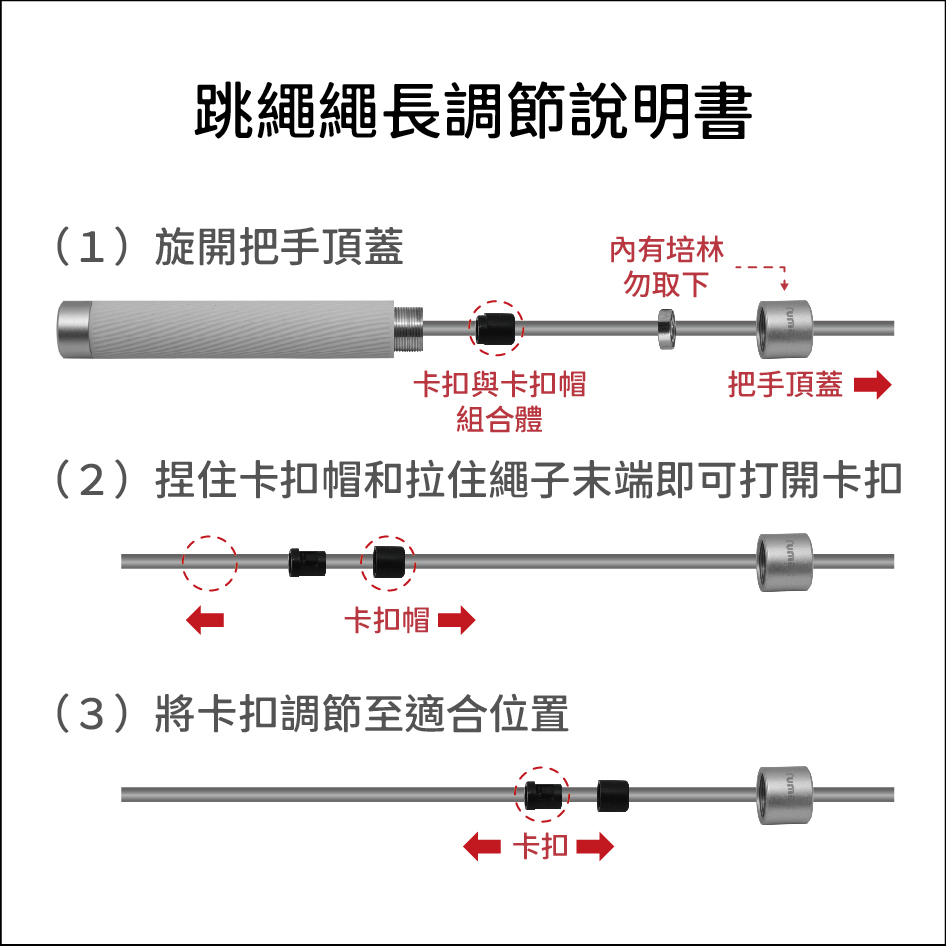 跳繩繩長調節說明書

（1）旋開把手頂蓋

內有培林
勿取下

卡扣與卡扣帽
組合體

把手頂蓋

（2）捏住卡扣帽和拉住繩子末端即可打開卡扣

卡扣帽

（3）將卡扣調節至適合位置

卡扣