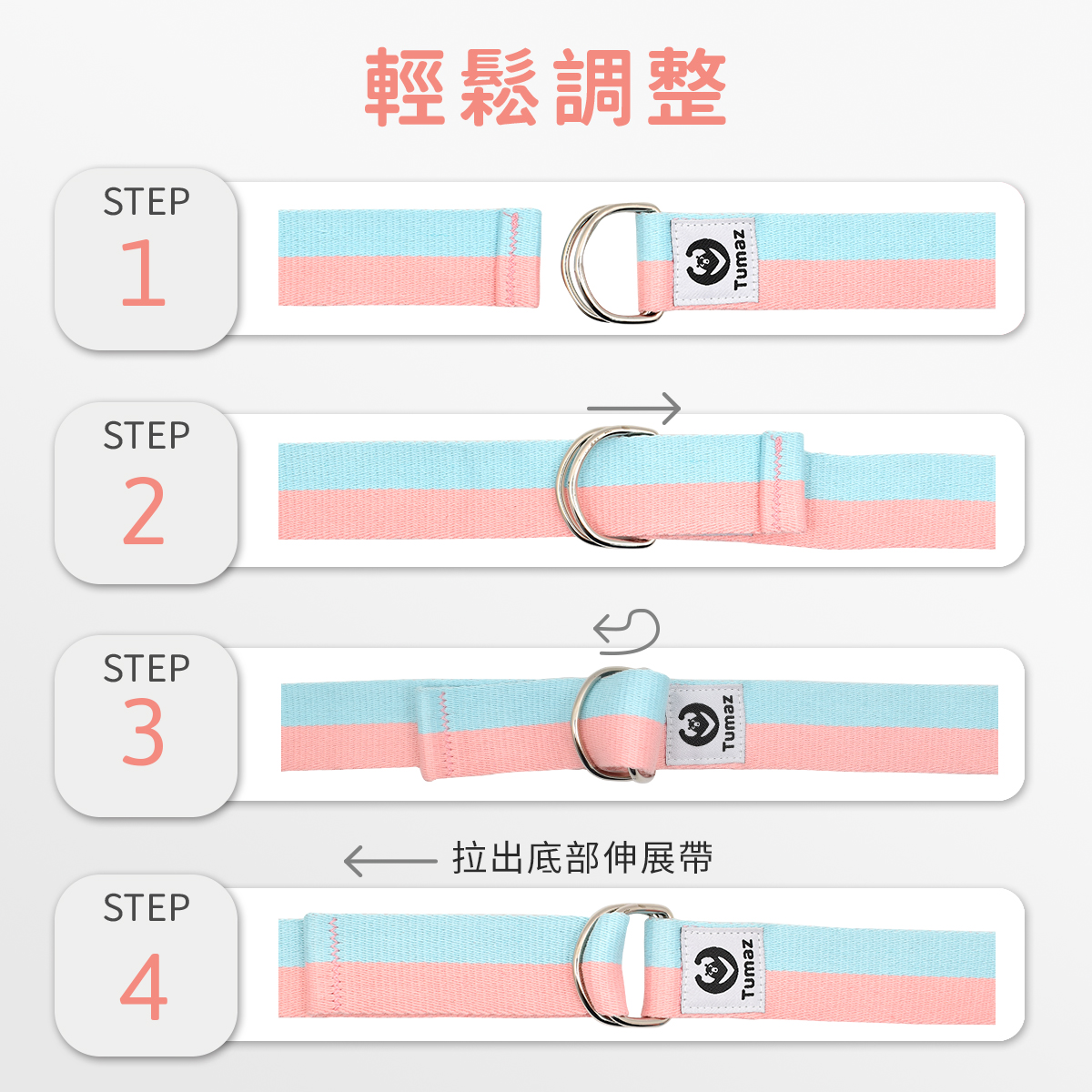 輕鬆調整

STEP
1

Tumaz

STEP
2

STEP
3

Tumaz

拉出底部伸展帶

STEP
4

Tumaz