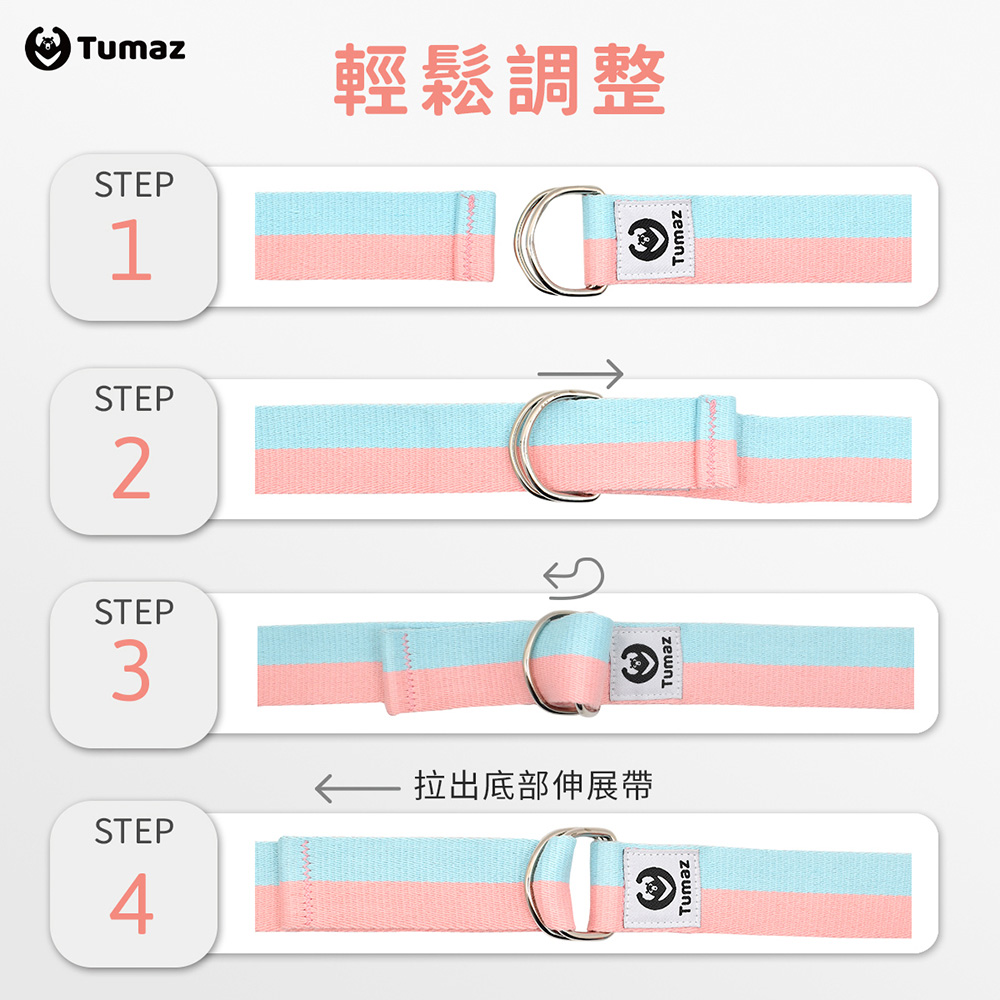 Tumaz

輕鬆調整

STEP 1

Tumaz

STEP 2

STEP 3

Tumaz

拉出底部伸展帶

STEP 4

Tumaz