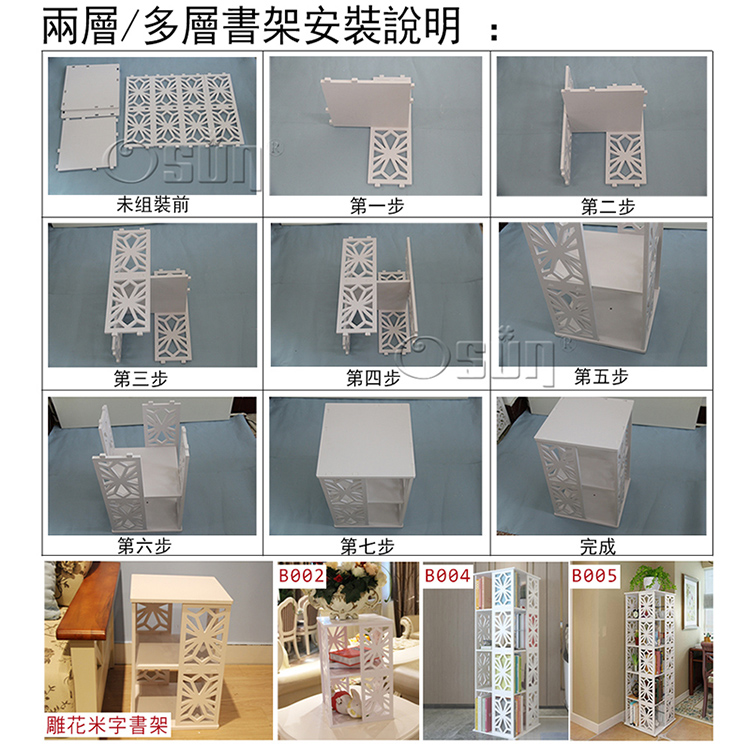 兩層/多層書架安裝說明 :

SUN®

未组裝前

第一步

第二步

第三步

第四步

SUN®

第五步

第六步

第七步

完成

雕花米字書架

B002

B004

B005