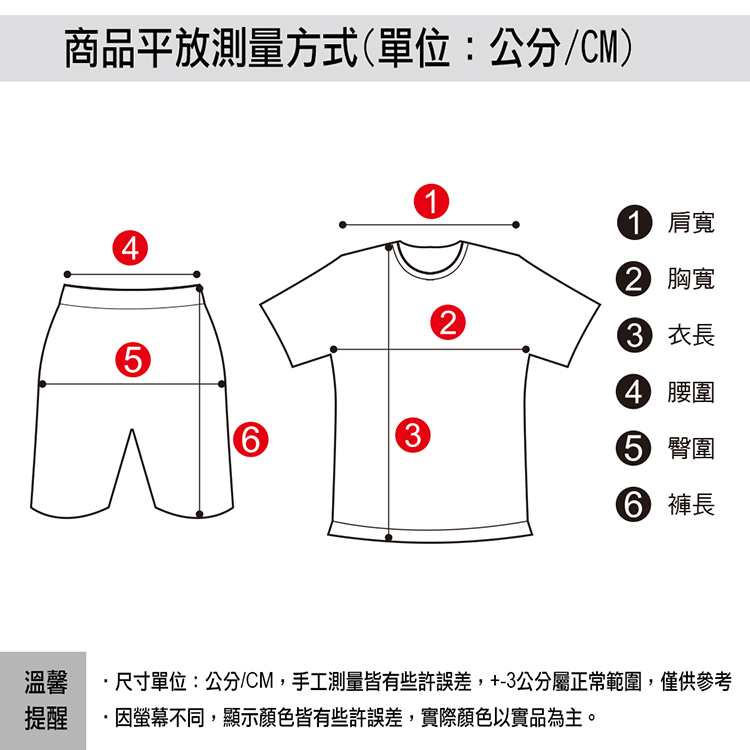 商品平放測量方式(單位：公分/CM)

4
5
6
1
2
3

1 肩寬
2 胸寬
3 衣長
4 腰圍
5 臀圍
6 褲長

溫馨提醒

・尺寸單位：公分/CM，手工測量皆有些許誤差，+-3公分屬正常範圍，僅供參考
・因螢幕不同，顯示顏色皆有些許誤差，實際顏色以實品為主。