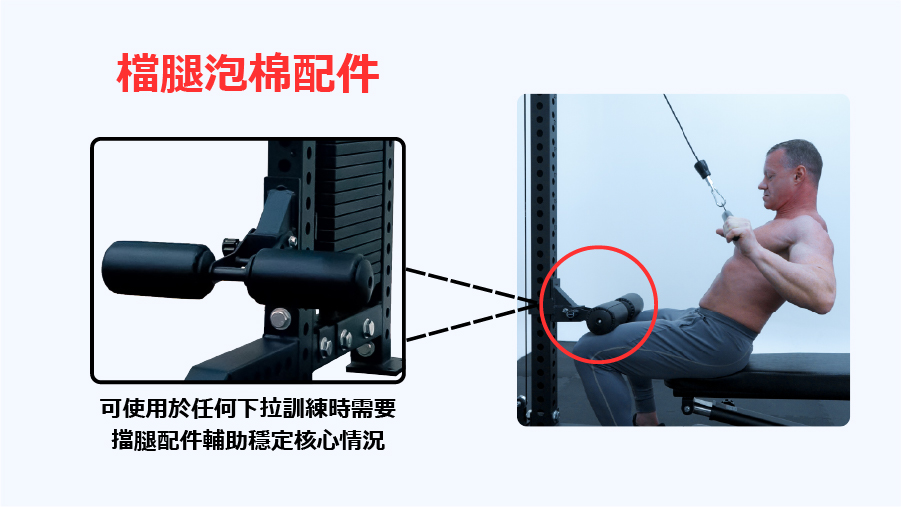 檔腿泡棉配件

可使用於任何下拉訓練時需要
擋腿配件輔助穩定核心情況