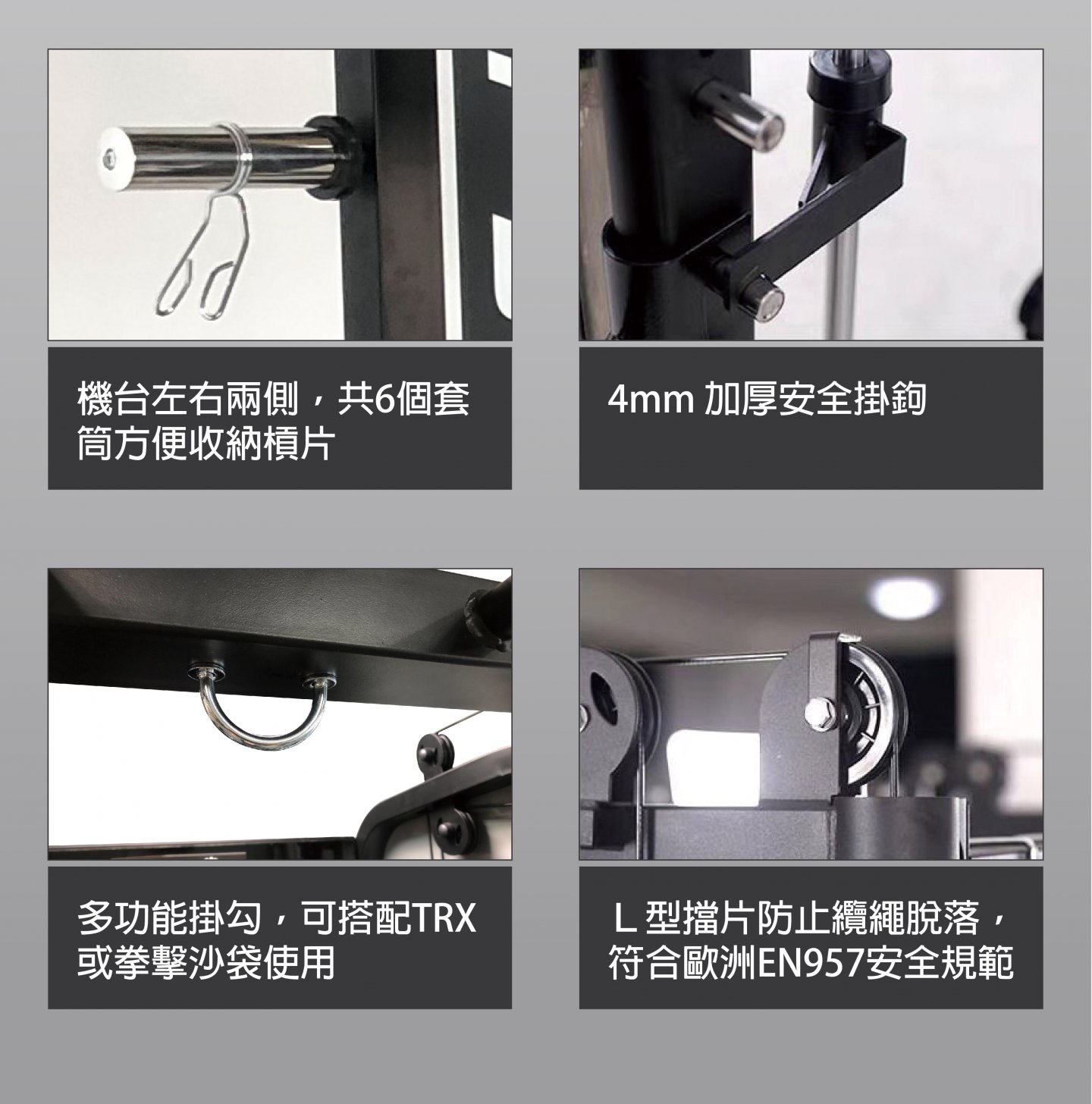 機台左右兩側，共6個套筒方便收納槓片

4mm 加厚安全掛鉤

多功能掛勾，可搭配TRX或拳擊沙袋使用

L 型擋片防止纜繩脫落，符合歐洲EN957安全規範