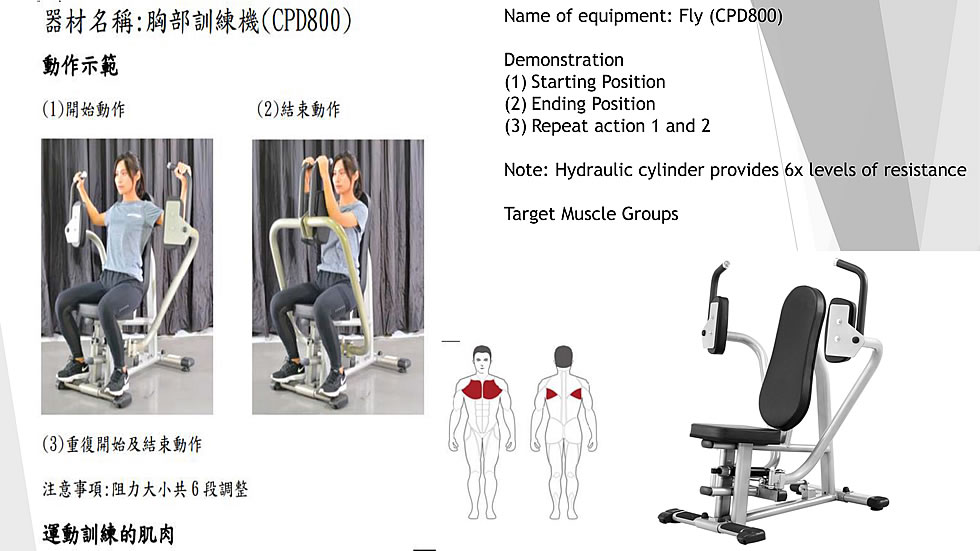 器材名稱:胸部訓練機(CPD800)

動作示範

(1)開始動作

(2)結束動作

(3)重復開始及結束動作

注意事項:阻力大小共6段調整

運動訓練的肌肉

Name of equipment: Fly (CPD800)

Demonstration
(1) Starting Position
(2) Ending Position
(3) Repeat action 1 and 2

Note: Hydraulic cylinder provides 6x levels of resistance

Target Muscle Groups