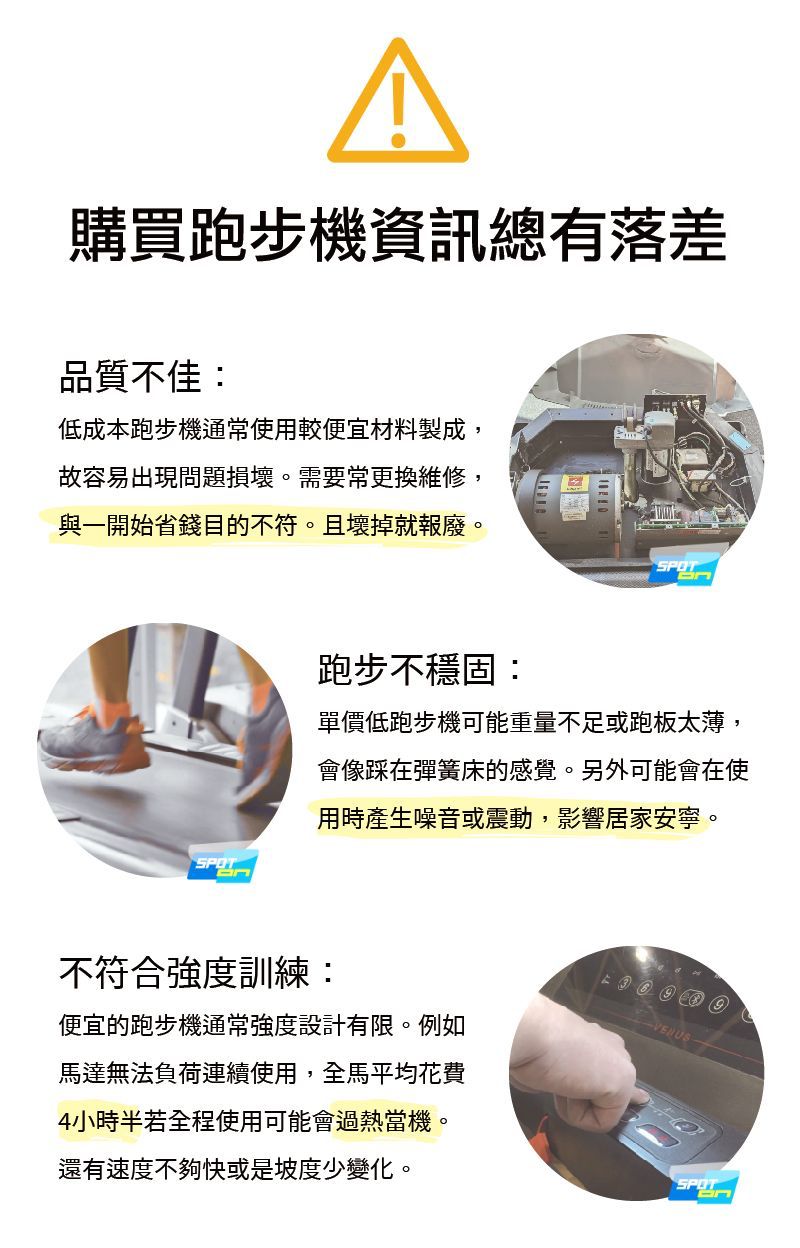 購買跑步機資訊總有落差

品質不佳：

低成本跑步機通常使用較便宜材料製成，故容易出現問題損壞。需要常更換維修，與一開始省錢目的不符。且壞掉就報廢。

SPOT on

跑步不穩固：

單價低跑步機可能重量不足或跑板太薄，會像踩在彈簧床的感覺。另外可能會在使用時產生噪音或震動，影響居家安寧。

SPOT on

不符合強度訓練：

便宜的跑步機通常強度設計有限。例如馬達無法負荷連續使用，全馬平均花費4小時半若全程使用可能會過熱當機。還有速度不夠快或是坡度少變化。

VENUS

SPOT on