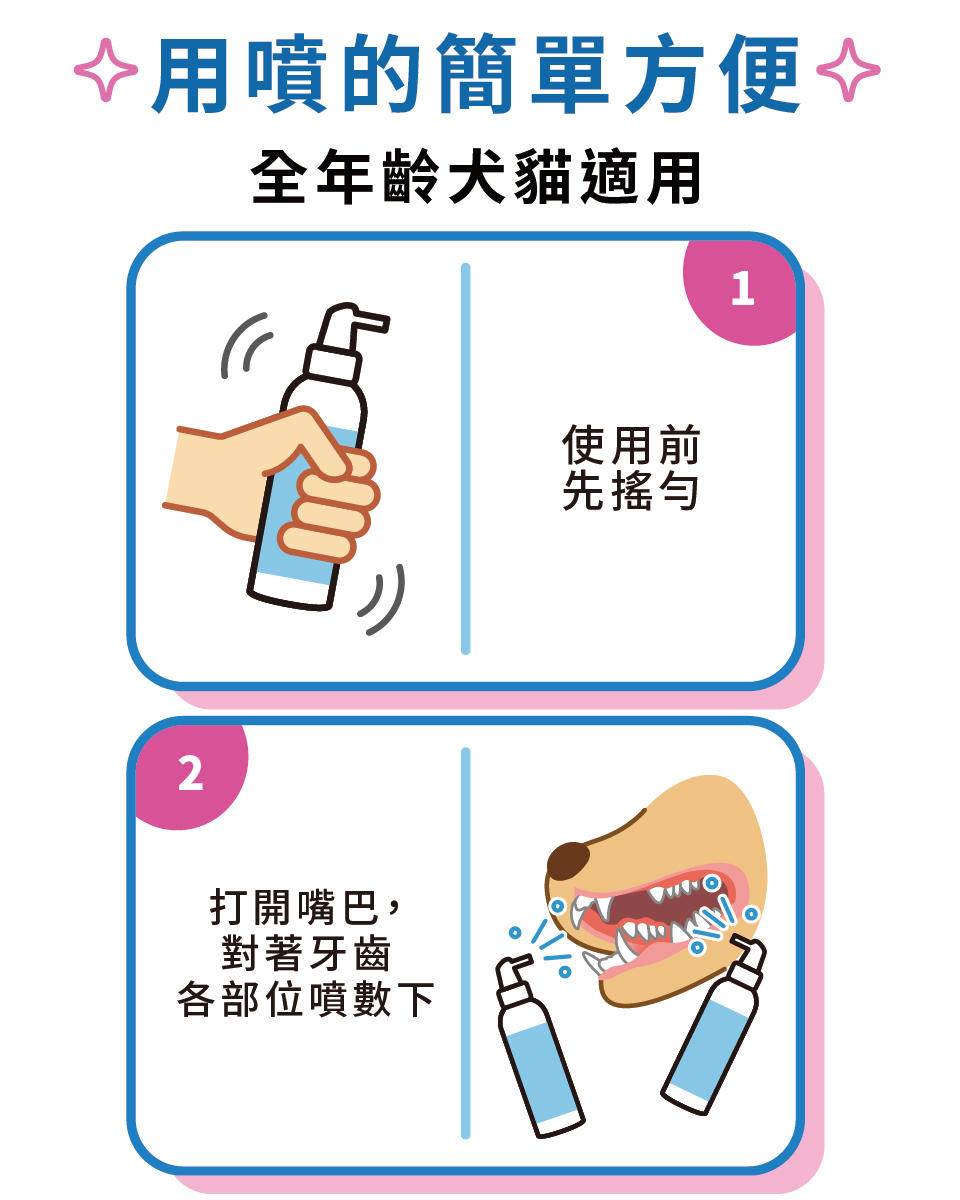 用噴的簡單方便

全年齡犬貓適用

1

使用前
先搖勻

2

打開嘴巴，
對著牙齒
各部位噴數下