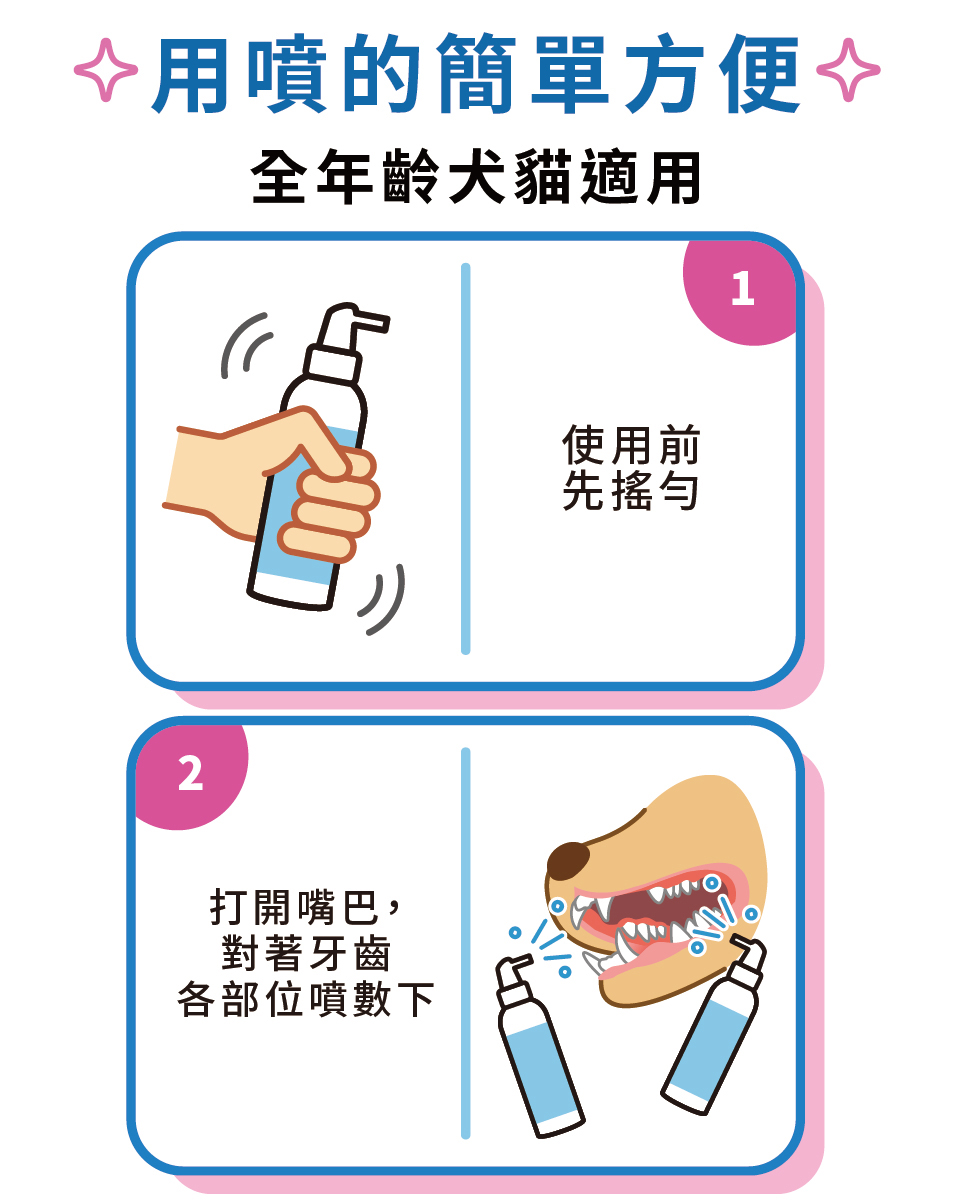 用噴的簡單方便

全年齡犬貓適用

1

使用前
先搖勻

2

打開嘴巴，
對著牙齒
各部位噴數下