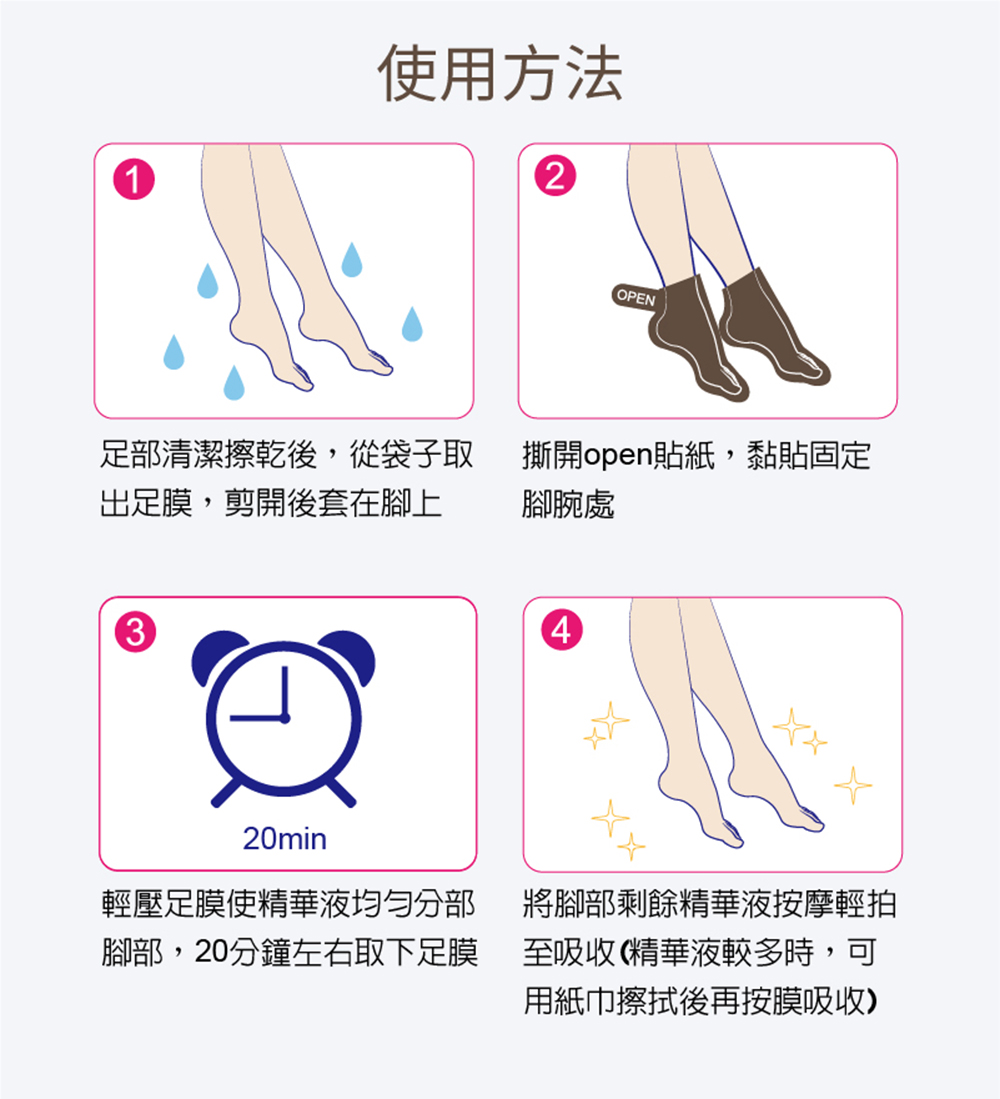 使用方法

1

足部清潔擦乾後，從袋子取出足膜，剪開後套在腳上

2

OPEN

撕開open貼紙，黏貼固定腳腕處

3

20min

輕壓足膜使精華液均勻分部腳部，20分鐘左右取下足膜

4

將腳部剩餘精華液按摩輕拍至吸收(精華液較多時，可用紙巾擦拭後再按膜吸收)