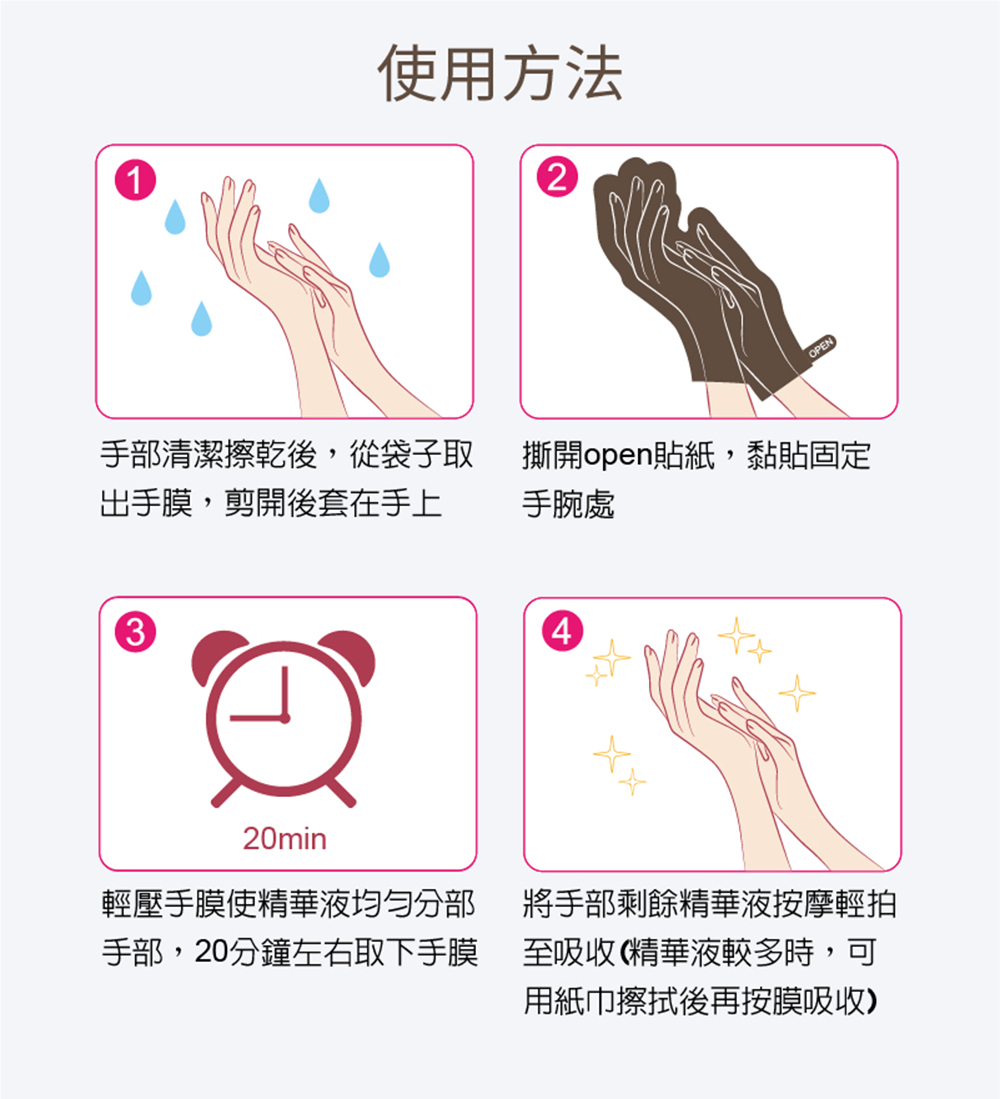 使用方法

1

手部清潔擦乾後，從袋子取出手膜，剪開後套在手上

2

OPEN

撕開open貼紙，黏貼固定手腕處

3

20min

輕壓手膜使精華液均勻分部手部，20分鐘左右取下手膜

4

將手部剩餘精華液按摩輕拍至吸收(精華液較多時，可用紙巾擦拭後再按膜吸收)