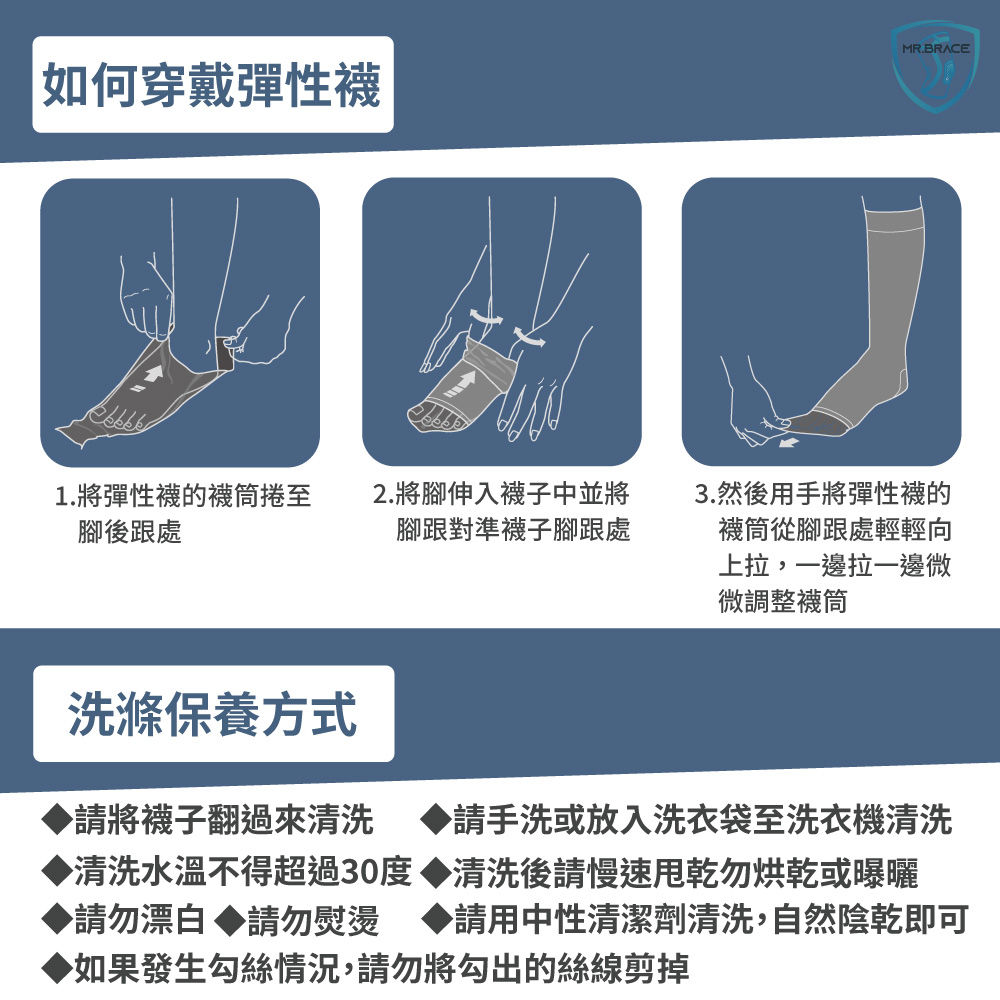 如何穿戴彈性襪

MR.BRACE

1.將彈性襪的襪筒捲至腳後跟處

2.將腳伸入襪子中並將腳跟對準襪子腳跟處

3.然後用手將彈性襪的襪筒從腳跟處輕輕向上拉，一邊拉一邊微微調整襪筒

洗滌保養方式

◆請將襪子翻過來清洗 ◆請手洗或放入洗衣袋至洗衣機清洗
◆清洗水溫不得超過30度 ◆清洗後請慢速甩乾勿烘乾或曝曬
◆請勿漂白 ◆請勿熨燙 ◆請用中性清潔劑清洗，自然陰乾即可
◆如果發生勾絲情況，請勿將勾出的絲線剪掉