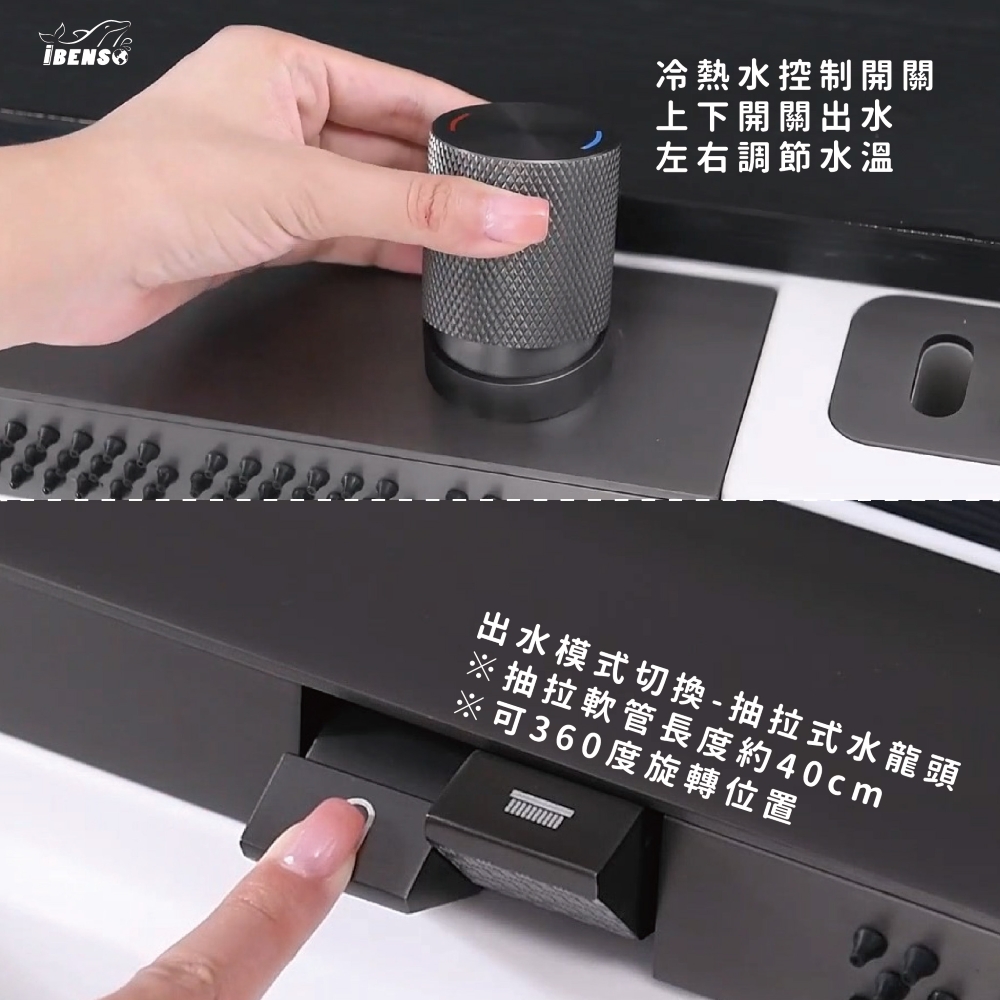 IBENSO

冷熱水控制開關
上下開關出水
左右調節水溫

出水模式切換-抽拉式水龍頭
※抽拉軟管長度約40cm
※可360度旋轉位置