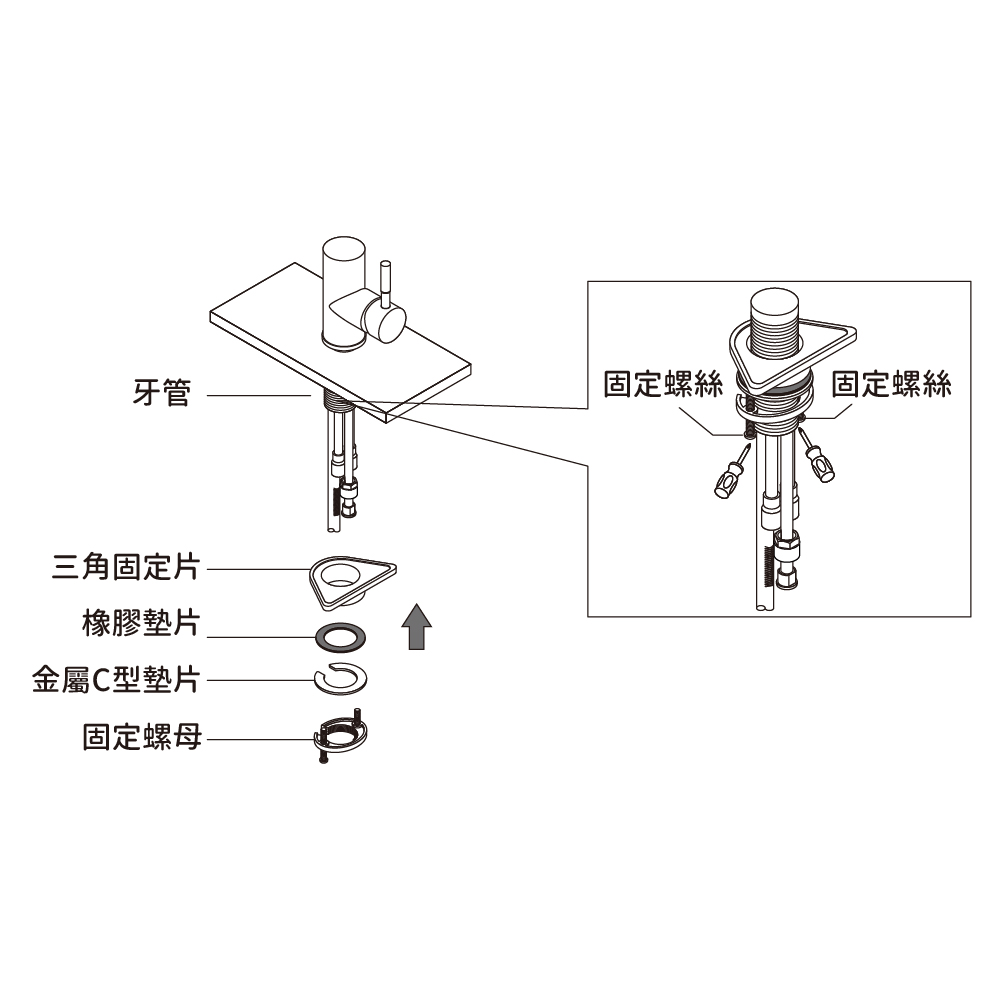 牙管

三角固定片

橡膠墊片

金屬C型墊片

固定螺母

固定螺絲

固定螺絲