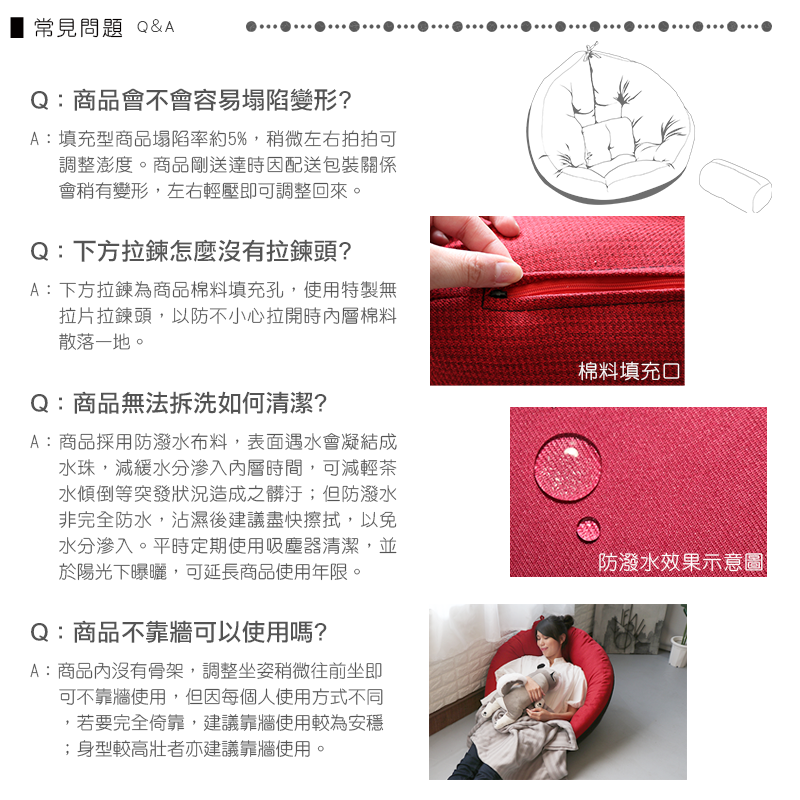 常見問題 Q&A

Q：商品會不會容易塌陷變形?

A：填充型商品塌陷率約5%，稍微左右拍拍可調整澎度。商品剛送達時因配送包裝關係會稍有變形，左右輕壓即可調整回來。

Q：下方拉鍊怎麼沒有拉鍊頭?

A：下方拉鍊為商品棉料填充孔，使用特製無拉片拉鍊頭，以防不小心拉開時內層棉料散落一地。

棉料填充口

Q：商品無法拆洗如何清潔?

A：商品採用防潑水布料，表面遇水會凝結成水珠，減緩水分滲入內層時間，可減輕茶水傾倒等突發狀況造成之髒汙；但防潑水非完全防水，沾濕後建議盡快擦拭，以免水分滲入。平時定期使用吸塵器清潔，並於陽光下曝曬，可延長商品使用年限。

防潑水效果示意圖

Q：商品不靠牆可以使用嗎?

A：商品內沒有骨架，調整坐姿稍微往前坐即可不靠牆使用，但因每個人使用方式不同，若要完全倚靠，建議靠牆使用較為安穩；身型較高壯者亦建議靠牆使用。