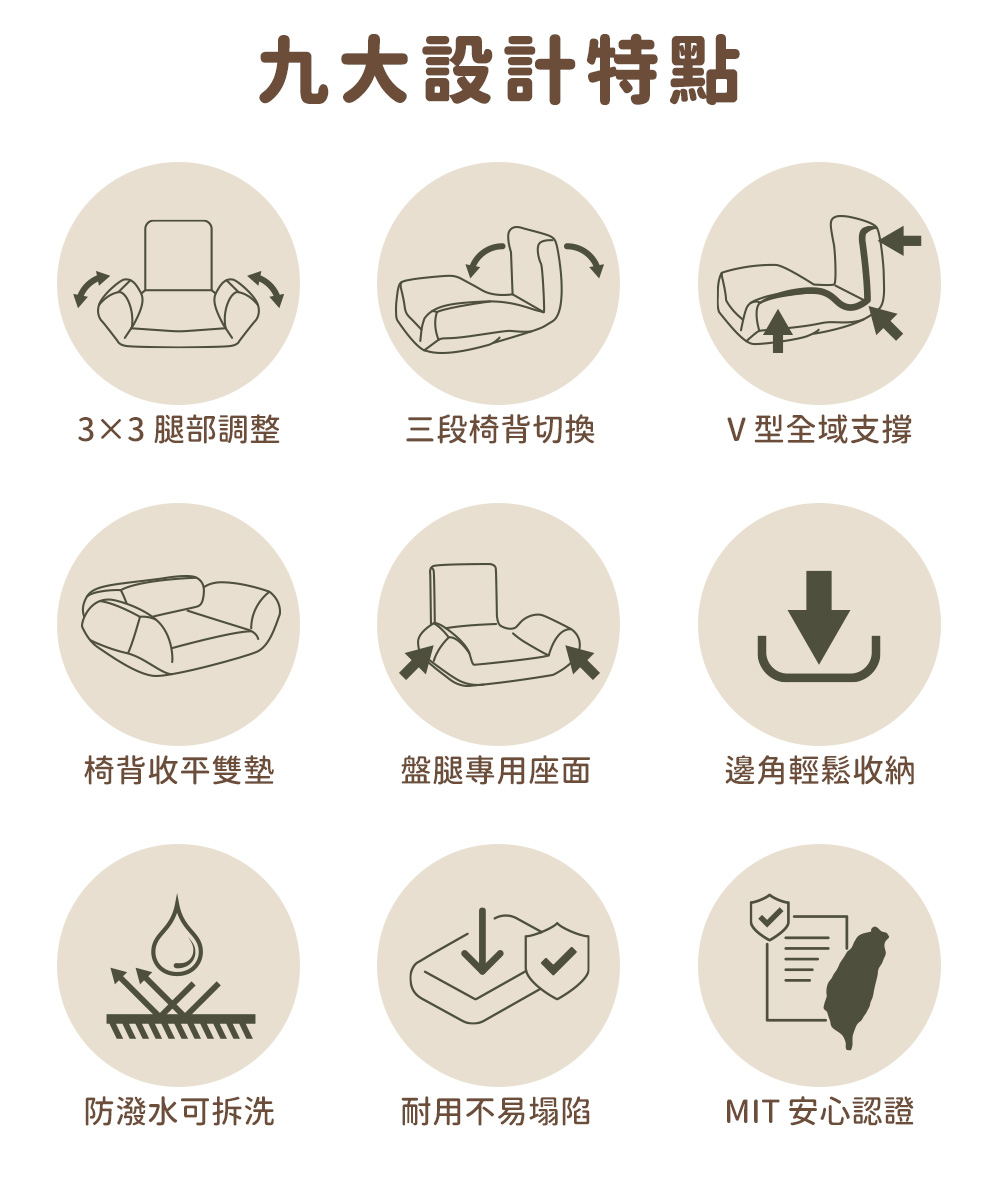 九大設計特點

3×3 腿部調整

三段椅背切換

V 型全域支撐

椅背收平雙墊

盤腿專用座面

邊角輕鬆收納

防潑水可拆洗

耐用不易塌陷

MIT 安心認證