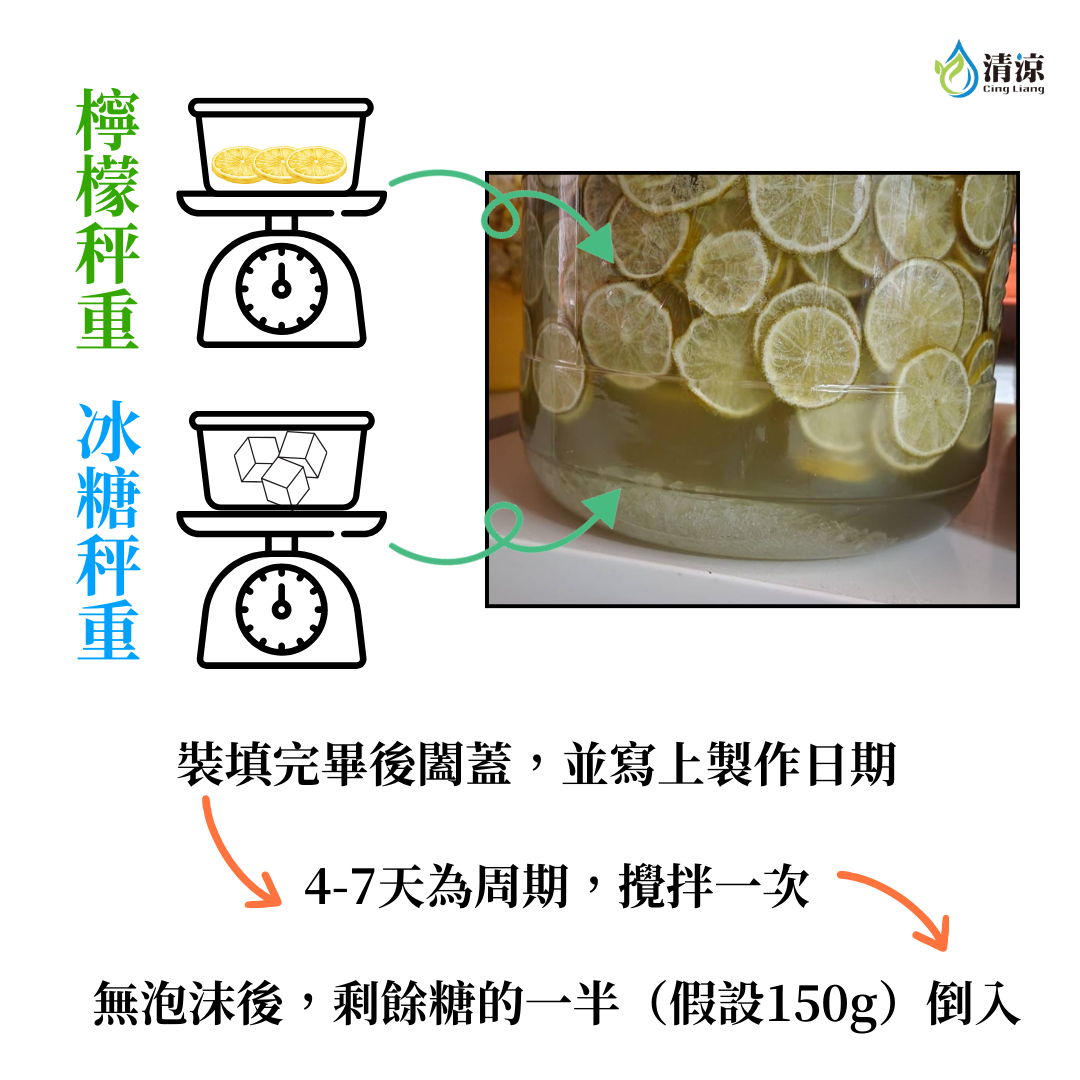 清涼
Cing Liang

檸檬秤重

冰糖秤重

裝填完畢後闔蓋，並寫上製作日期

4-7天為周期，攪拌一次

無泡沫後，剩餘糖的一半（假設150g）倒入