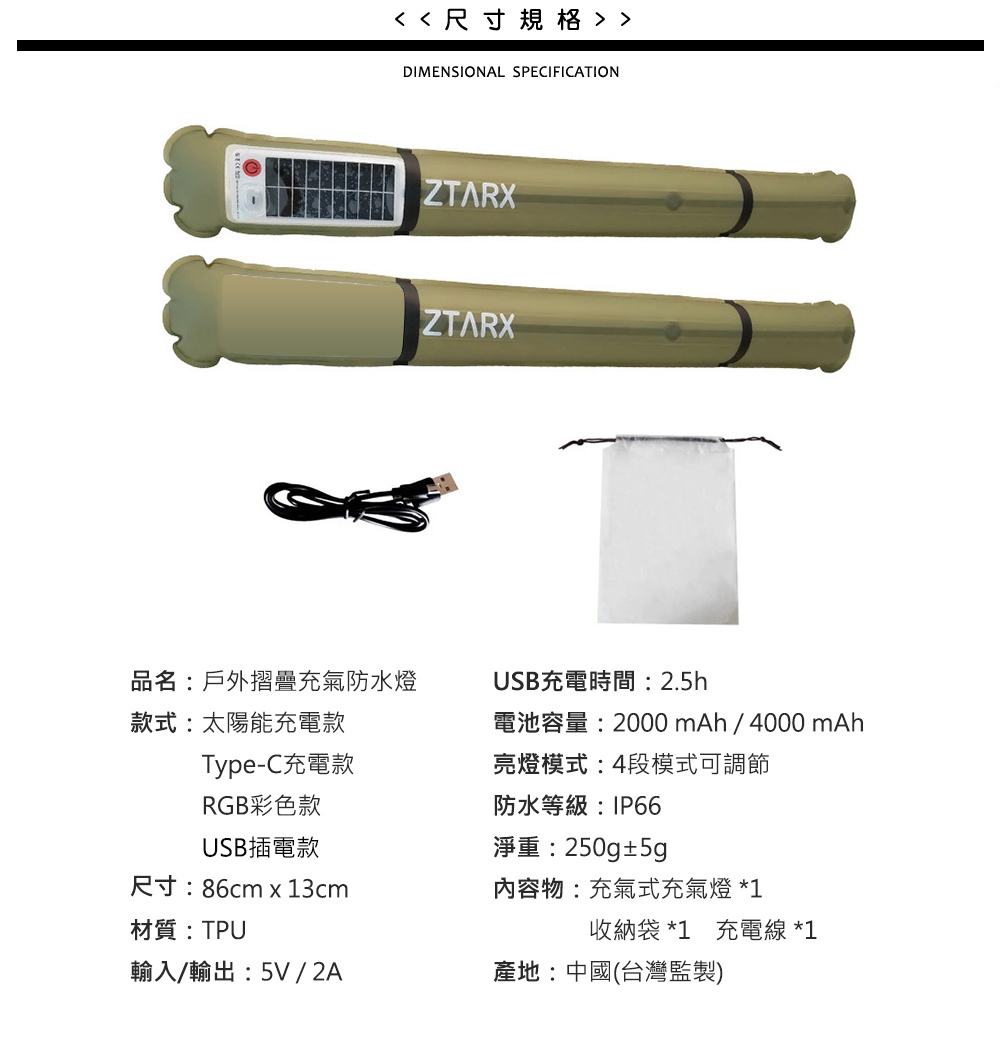 < < 尺 寸 規 格 > >

DIMENSIONAL SPECIFICATION

ZTARX

ZTARX

品名：戶外摺疊充氣防水燈
款式：太陽能充電款
Type-C充電款
RGB彩色款
USB插電款
尺寸：86cm x 13cm
材質：TPU
輸入/輸出：5V / 2A

USB充電時間：2.5h
電池容量：2000 mAh / 4000 mAh
亮燈模式：4段模式可調節
防水等級：IP66
淨重：250g±5g
內容物：充氣式充氣燈 *1
收納袋 *1 充電線 *1
產地：中國(台灣監製)