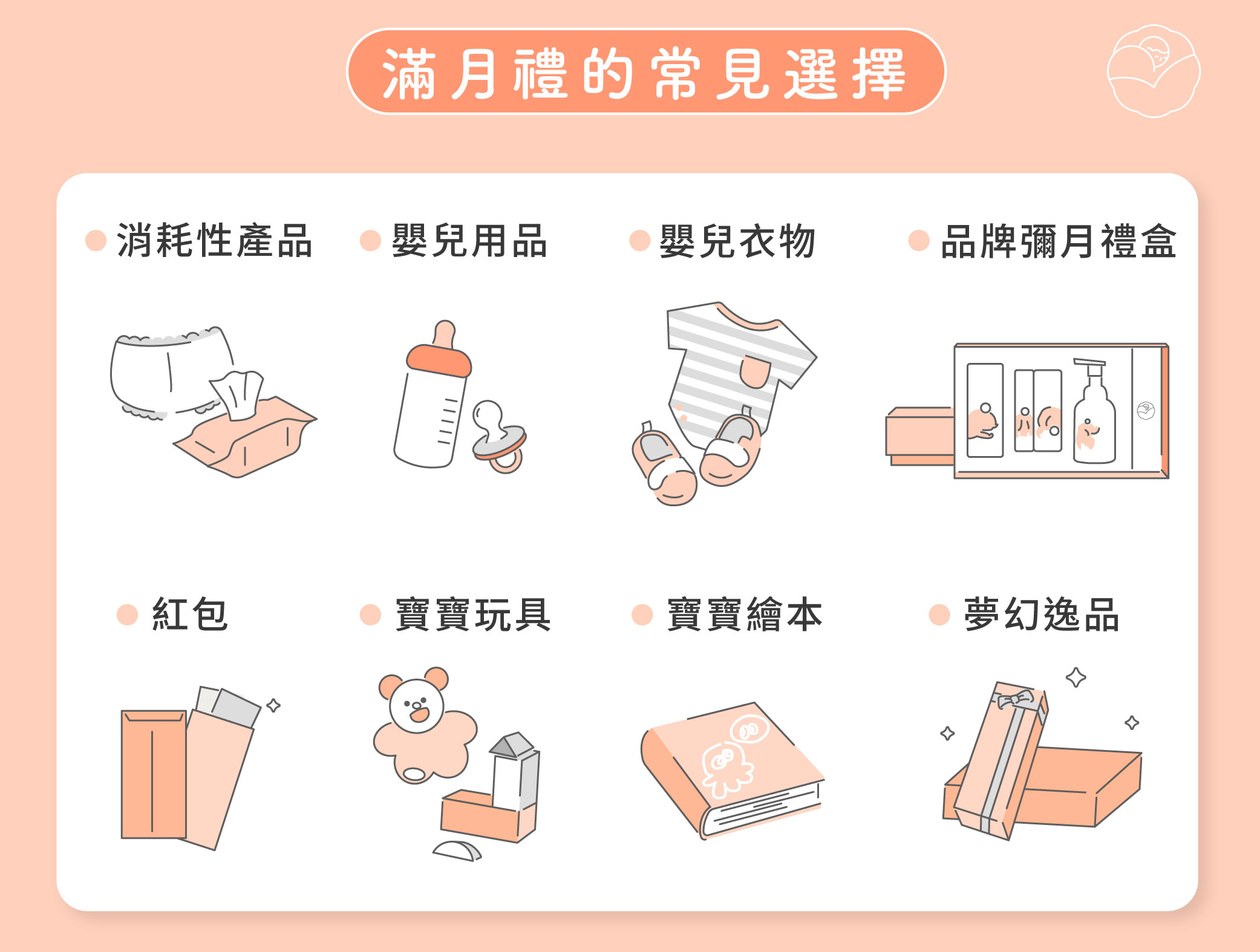 滿月禮的常見選擇

消耗性產品

嬰兒用品

嬰兒衣物

品牌彌月禮盒

紅包

寶寶玩具

寶寶繪本

夢幻逸品