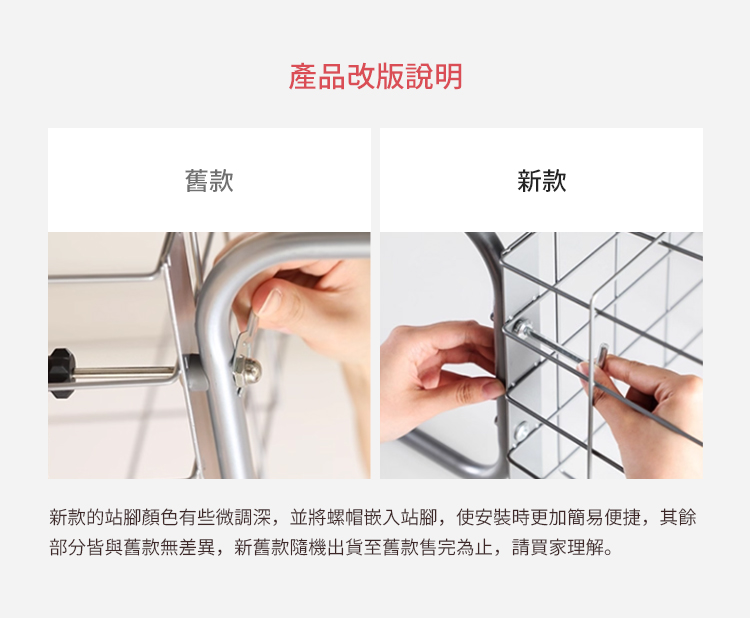 產品改版說明

舊款

新款

新款的站腳顏色有些微調深，並將螺帽嵌入站腳，使安裝時更加簡易便捷，其餘部分皆與舊款無差異，新舊款隨機出貨至舊款售完為止，請買家理解。