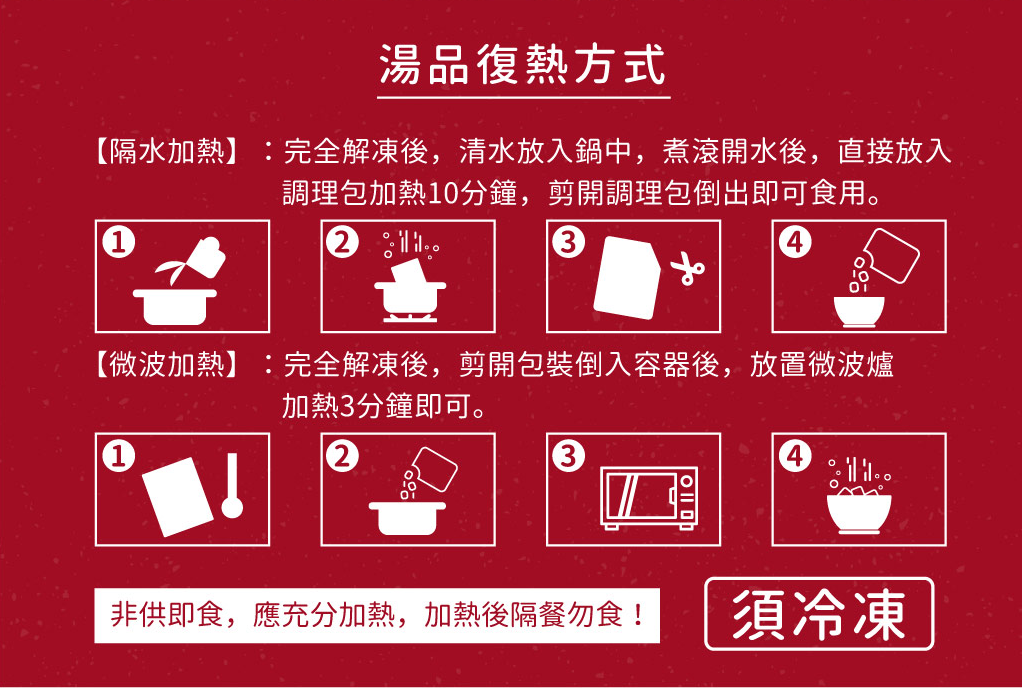 湯品復熱方式

【隔水加熱】：完全解凍後，清水放入鍋中，煮滾開水後，直接放入調理包加熱10分鐘，剪開調理包倒出即可食用。

1 2 3 4

【微波加熱】：完全解凍後，剪開包裝倒入容器後，放置微波爐加熱3分鐘即可。

1 2 3 4

非供即食，應充分加熱，加熱後隔餐勿食！

須冷凍