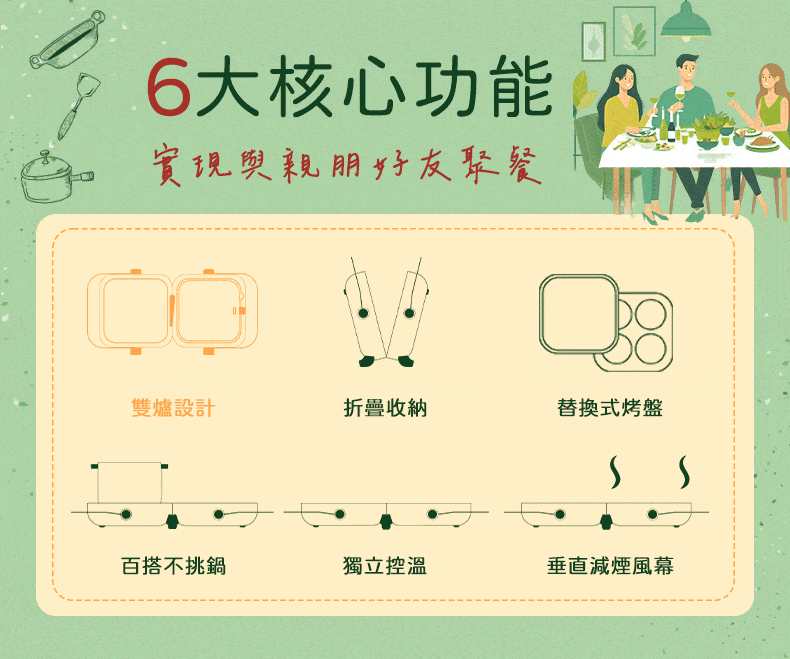 6大核心功能

實現與親朋好友聚餐

雙爐設計

折疊收納

替換式烤盤

百搭不挑鍋

獨立控溫

垂直減煙風幕