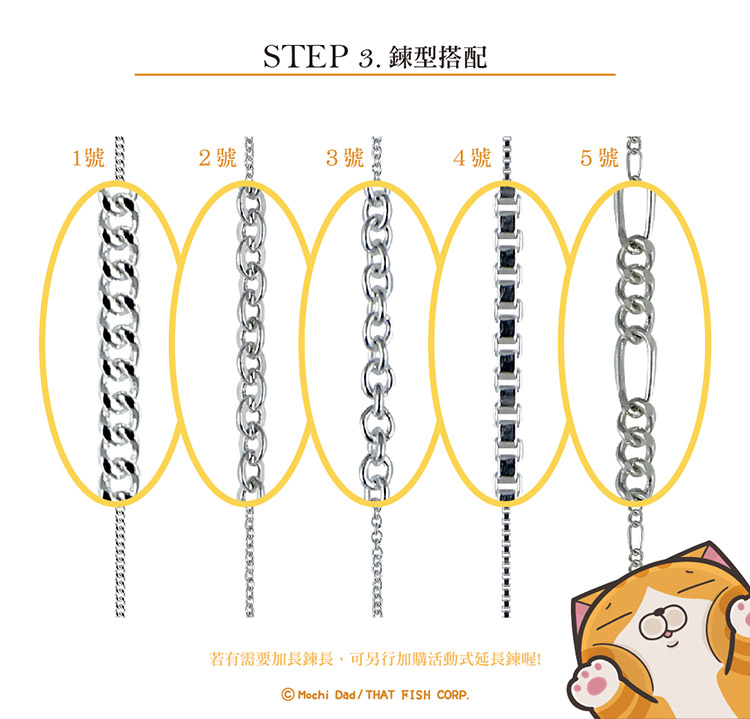 STEP 3. 鍊型搭配

1號

2號

3號

4號

5號

若有需要加長鍊長，可另行加購活動式延長鍊喔!

© Mochi Dad / THAT FISH CORP.