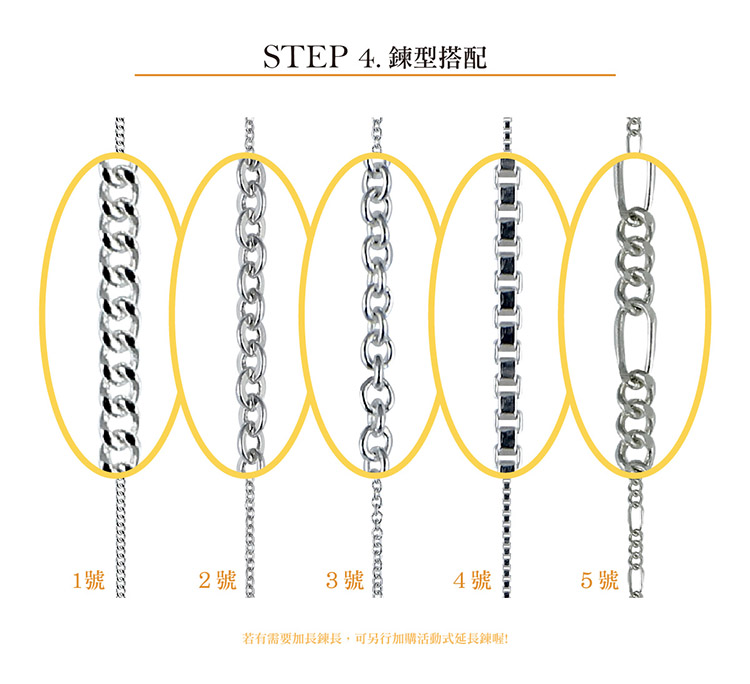 STEP 4. 鍊型搭配

1號

2 號

3 號

4 號

5 號

若有需要加長鍊長，可另行加購活動式延長鍊喔!